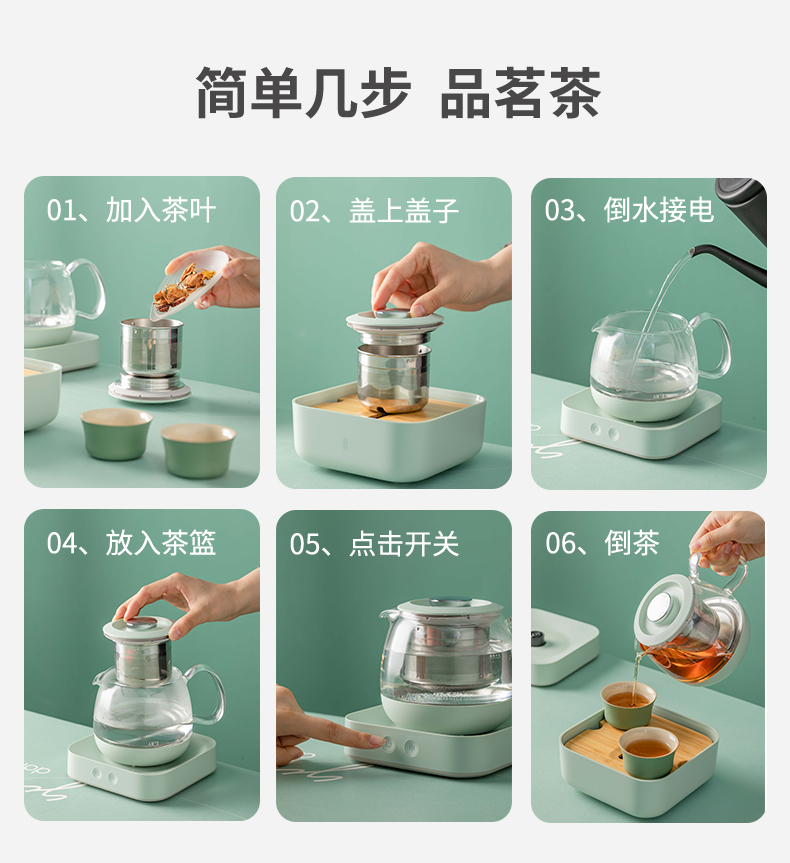 简单几步 品茗茶

01、加入茶叶

02、盖上盖子

03、倒水接电

04、放入茶篮

05、点击开关

06、倒茶