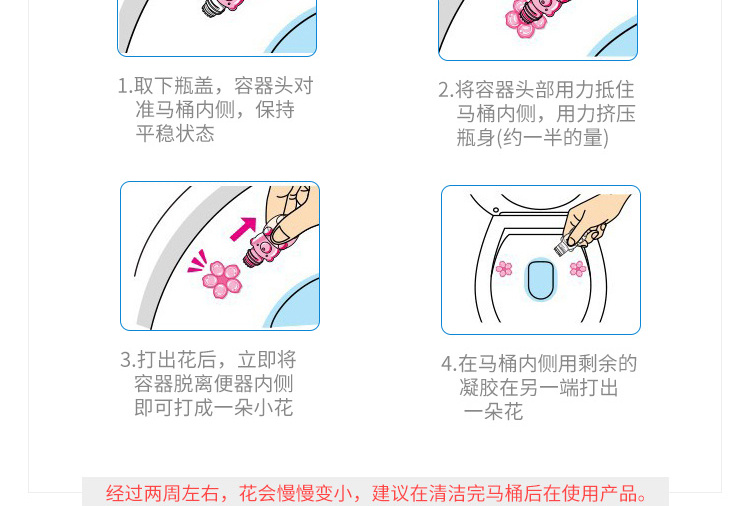 1.取下瓶盖，容器头对准马桶内侧，保持平稳状态

2.将容器头部用力抵住马桶内侧，用力挤压瓶身(约一半的量)

3.打出花后，立即将容器脱离便器内侧即可打成一朵小花

4.在马桶内侧用剩余的凝胶在另一端打出一朵花

经过两周左右，花会慢慢变小，建议在清洁完马桶后在使用产品。