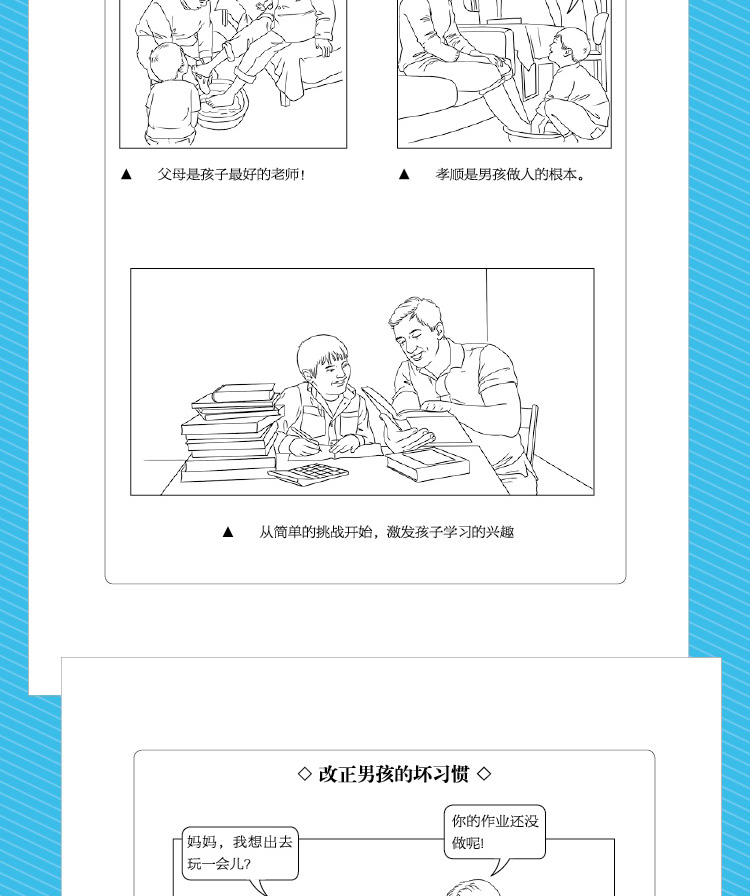 ▲ 父母是孩子最好的老师！

▲ 孝顺是男孩做人的根本。

▲ 从简单的挑战开始，激发孩子学习的兴趣

◇ 改正男孩的坏习惯 ◇

妈妈，我想出去玩一会儿？

你的作业还没做呢！