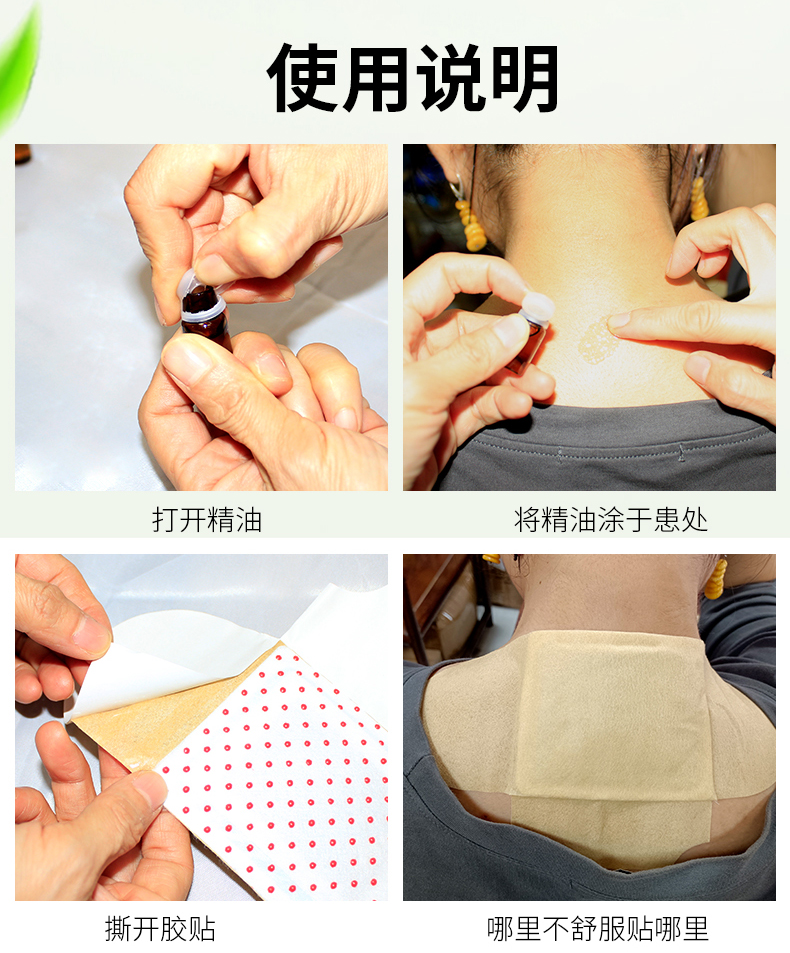 使用说明

打开精油

将精油涂于患处

撕开胶贴

哪里不舒服贴哪里