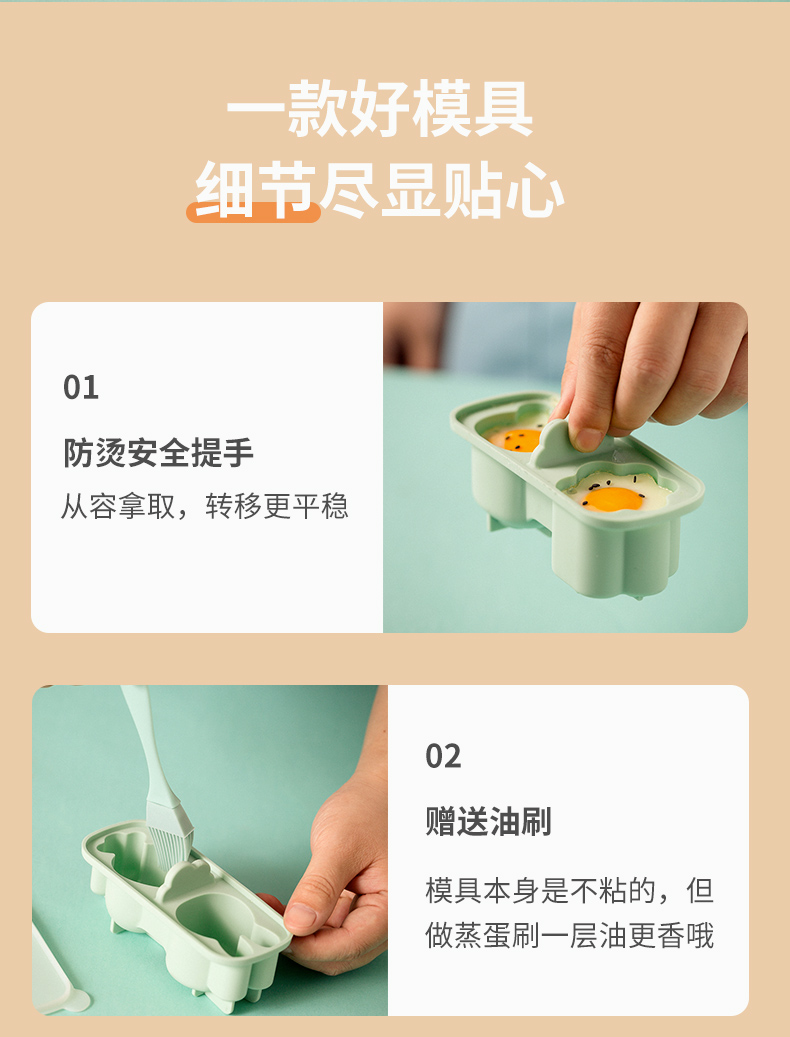 一款好模具
细节尽显贴心

01

防烫安全提手

从容拿取，转移更平稳

02

赠送油刷

模具本身是不粘的，但做蒸蛋刷一层油更香哦