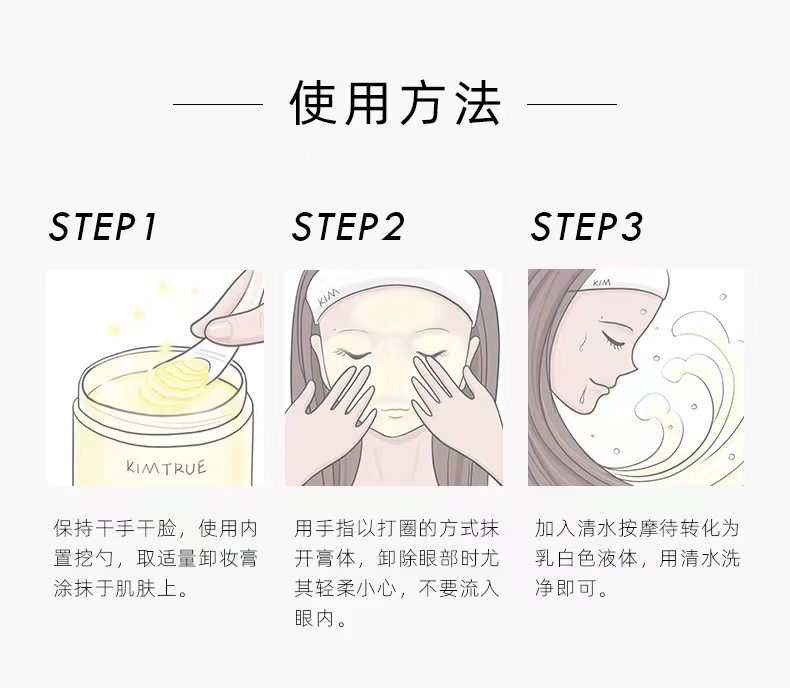 使用方法

STEP1

KIMTRUE

保持干手干脸，使用内置挖勺，取适量卸妆膏涂抹于肌肤上。

STEP2

KIM

用手指以打圈的方式抹开膏体，卸除眼部时尤其轻柔小心，不要流入眼内。

STEP3

KIM

加入清水按摩待转化为乳白色液体，用清水洗净即可。