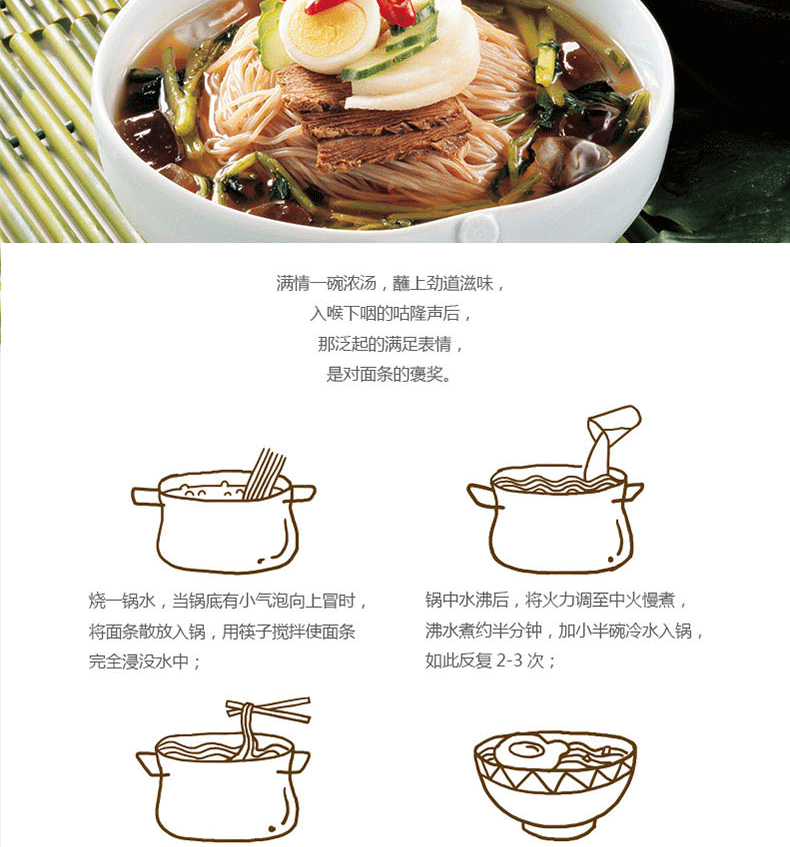 满情一碗浓汤，蘸上劲道滋味，
入喉下咽的咕隆声后，
那泛起的满足表情，
是对面条的褒奖。

烧一锅水，当锅底有小气泡向上冒时，将面条散放入锅，用筷子搅拌使面条完全浸没水中；

锅中水沸后，将火力调至中火慢煮，沸水煮约半分钟，加小半碗冷水入锅，如此反复 2-3 次；