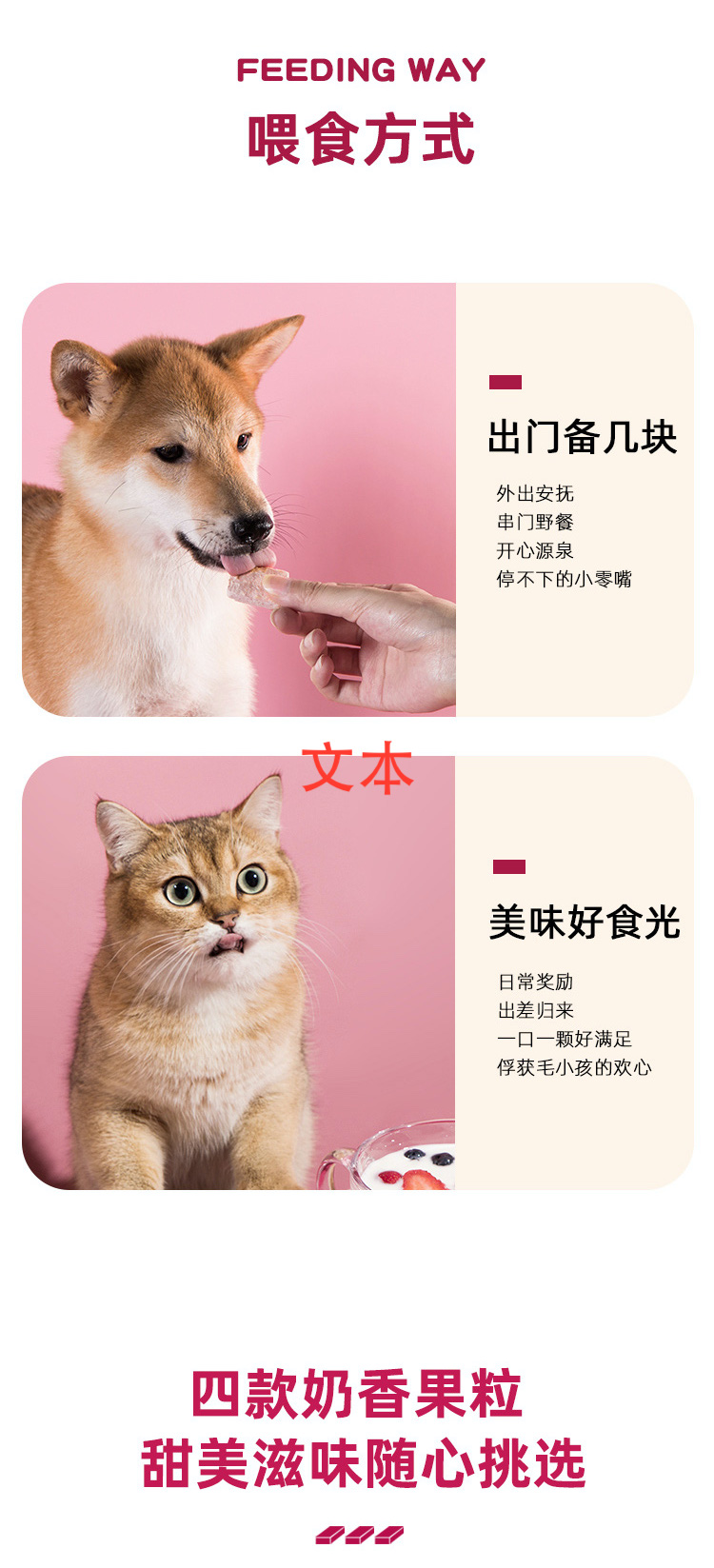 FEEDING WAY
喂食方式

出门备几块

外出安抚
串门野餐
开心源泉
停不下的小零嘴

文本

美味好食光

日常奖励
出差归来
一口一颗好满足
俘获毛小孩的欢心

四款奶香果粒
甜美滋味随心挑选