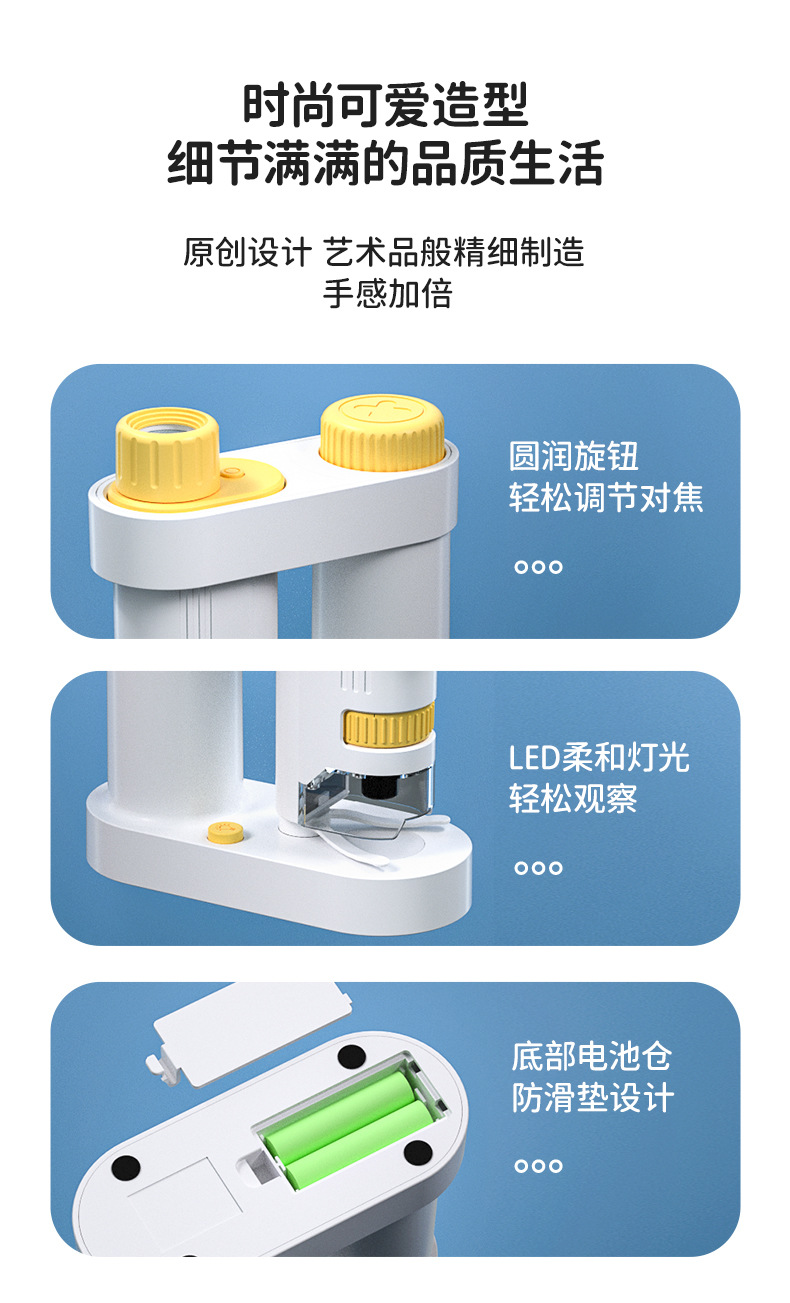 时尚可爱造型
细节满满的品质生活

原创设计 艺术品般精细制造
手感加倍

圆润旋钮
轻松调节对焦

LED柔和灯光
轻松观察

底部电池仓
防滑垫设计