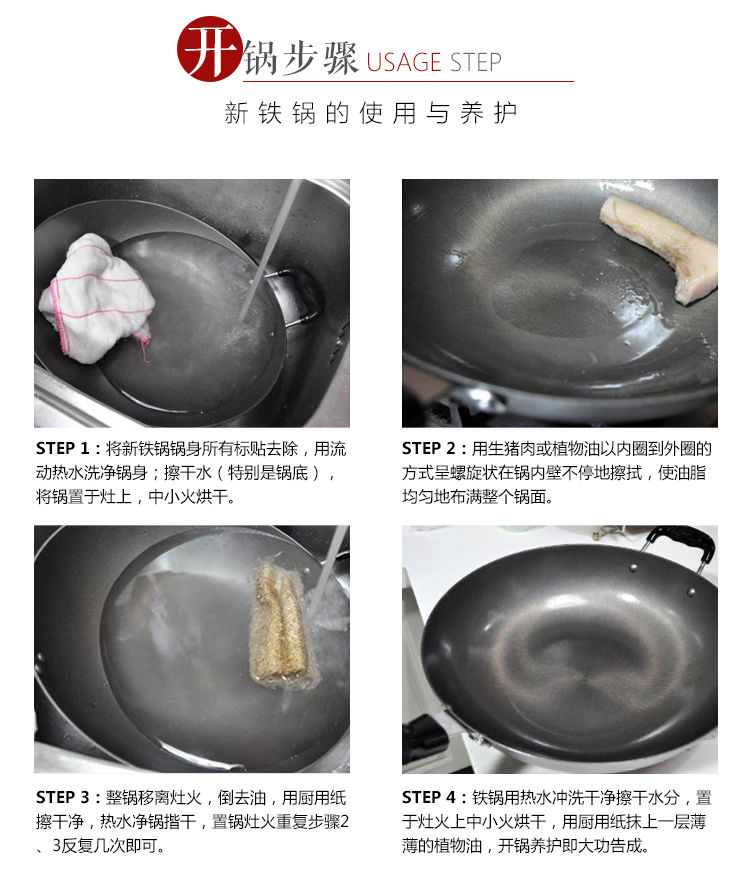 开锅步骤 USAGE STEP

新铁锅的使用与养护

STEP 1：将新铁锅锅身所有标贴去除，用流动热水洗净锅身；擦干水（特别是锅底），将锅置于灶上，中小火烘干。

STEP 2：用生猪肉或植物油以内圈到外圈的方式呈螺旋状在锅内壁不停地擦拭，使油脂均匀地布满整个锅面。

STEP 3：整锅移离灶火，倒去油，用厨用纸擦干净，热水净锅揩干，置锅灶火重复步骤2、3反复几次即可。

STEP 4：铁锅用热水冲洗干净擦干水分，置于灶火上中小火烘干，用厨用纸抹上一层薄薄的植物油，开锅养护即大功告成。