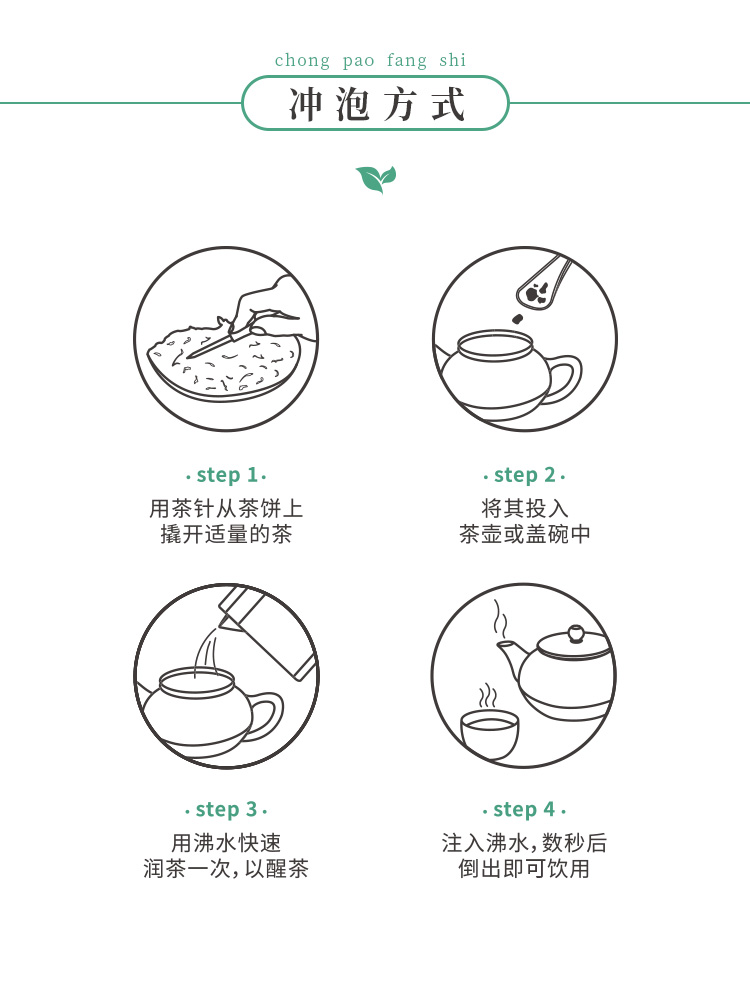 chong pao fang shi

冲泡方式

· step 1 ·
用茶针从茶饼上
撬开适量的茶

· step 2 ·
将其投入
茶壶或盖碗中

· step 3 ·
用沸水快速
润茶一次，以醒茶

· step 4 ·
注入沸水，数秒后
倒出即可饮用