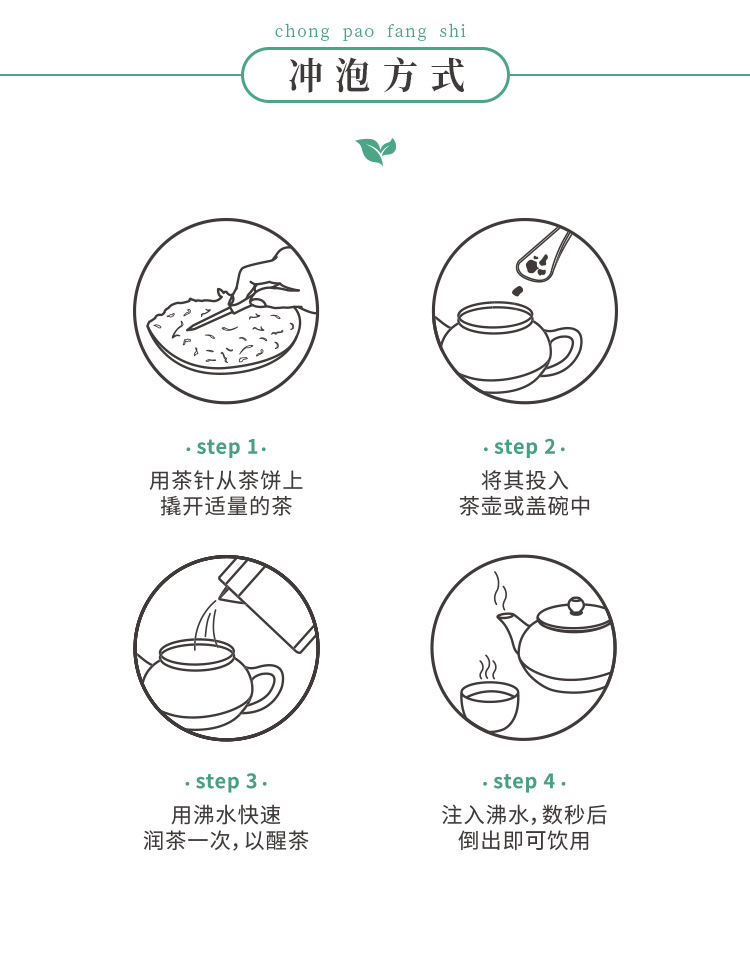 chong pao fang shi

冲泡方式

· step 1 ·

用茶针从茶饼上
撬开适量的茶

· step 2 ·

将其投入
茶壶或盖碗中

· step 3 ·

用沸水快速
润茶一次，以醒茶

· step 4 ·

注入沸水，数秒后
倒出即可饮用