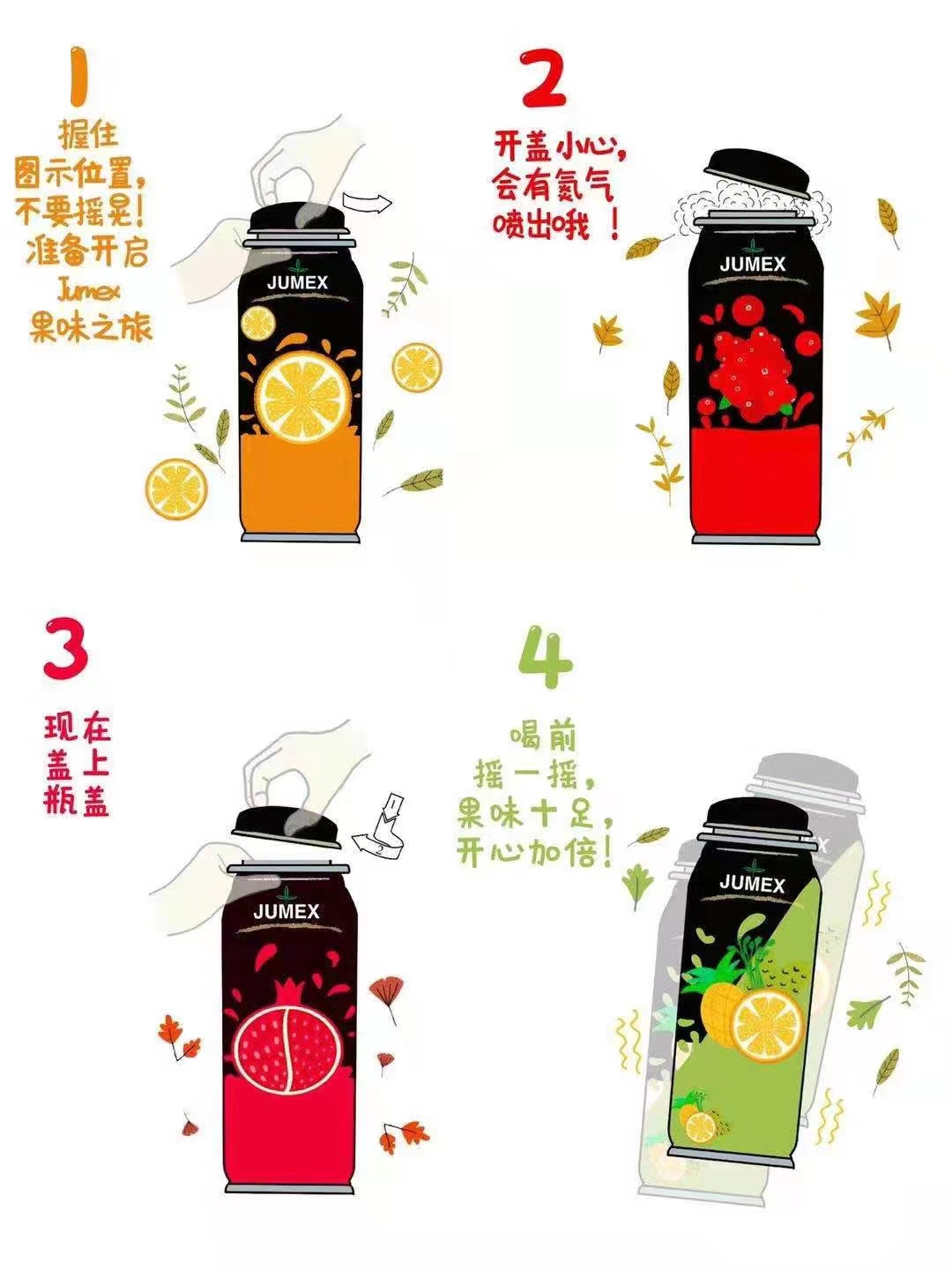 1

握住
图示位置，
不要摇晃！
准备开启
Jumex
果味之旅

JUMEX

2

开盖小心，
会有氮气
喷出哦！

JUMEX

3

现在
盖上
瓶盖

1
2

JUMEX

4

喝前
摇一摇，
果味十足，
开心加倍！

JUMEX