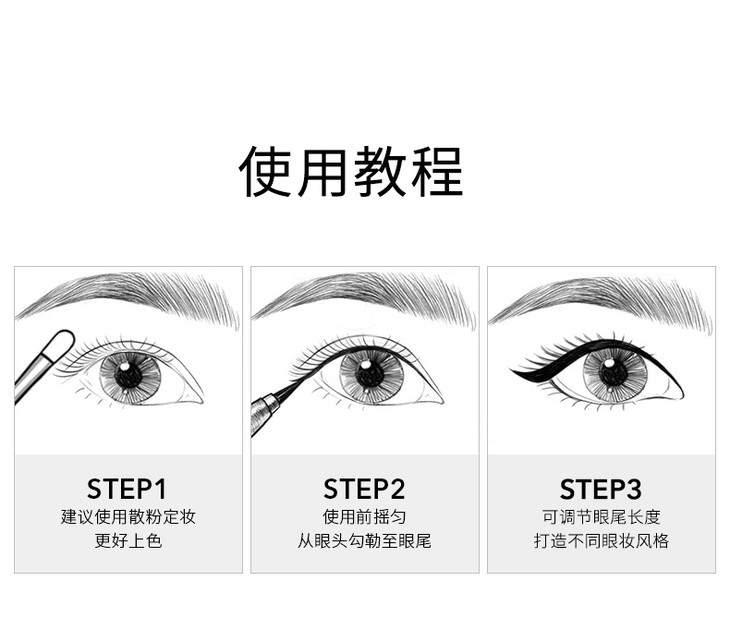 使用教程

STEP1
建议使用散粉定妆
更好上色

STEP2
使用前摇匀
从眼头勾勒至眼尾

STEP3
可调节眼尾长度
打造不同眼妆风格