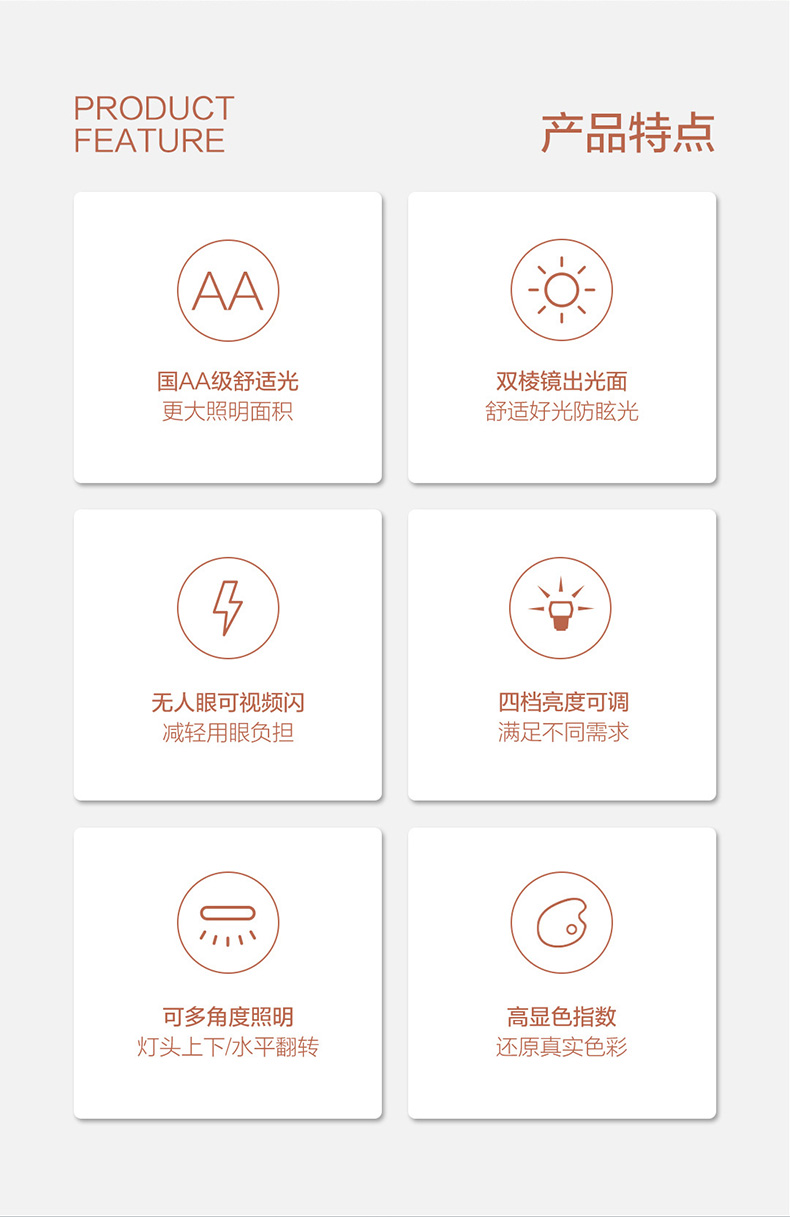 PRODUCT
FEATURE

产品特点

AA

国AA级舒适光
更大照明面积

双棱镜出光面
舒适好光防眩光

无人眼可视频闪
减轻用眼负担

四档亮度可调
满足不同需求

可多角度照明
灯头上下/水平翻转

高显色指数
还原真实色彩