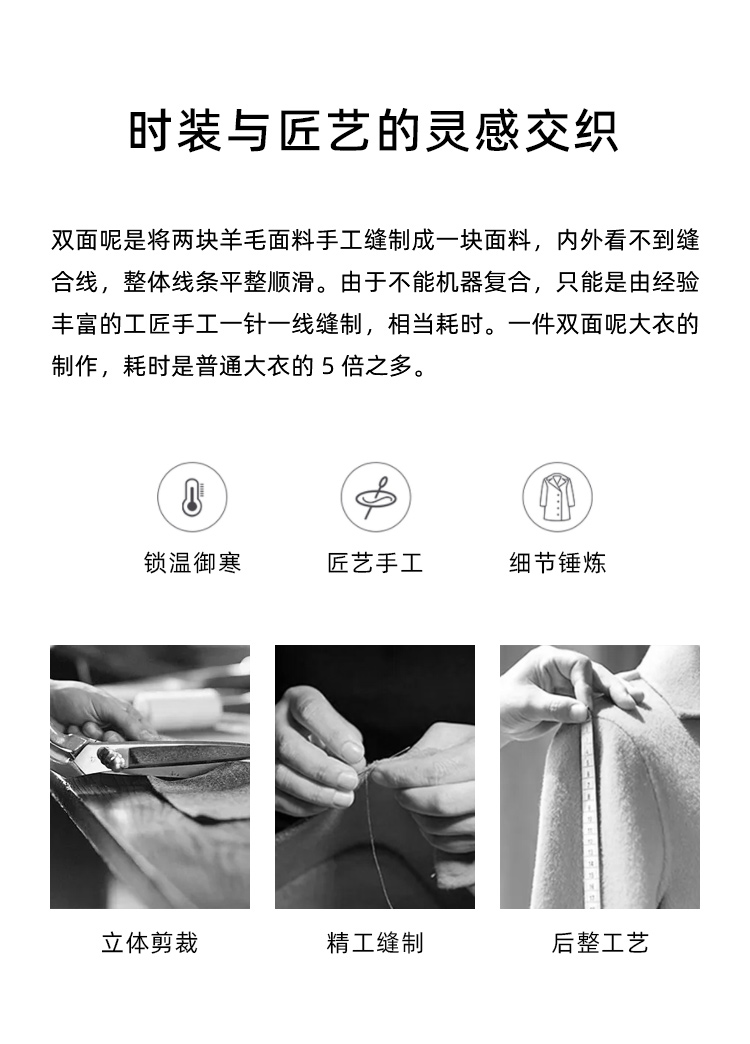 时装与匠艺的灵感交织

双面呢是将两块羊毛面料手工缝制成一块面料，内外看不到缝合线，整体线条平整顺滑。由于不能机器复合，只能是由经验丰富的工匠手工一针一线缝制，相当耗时。一件双面呢大衣的制作，耗时是普通大衣的 5 倍之多。

锁温御寒

匠艺手工

细节锤炼

立体剪裁

精工缝制

后整工艺