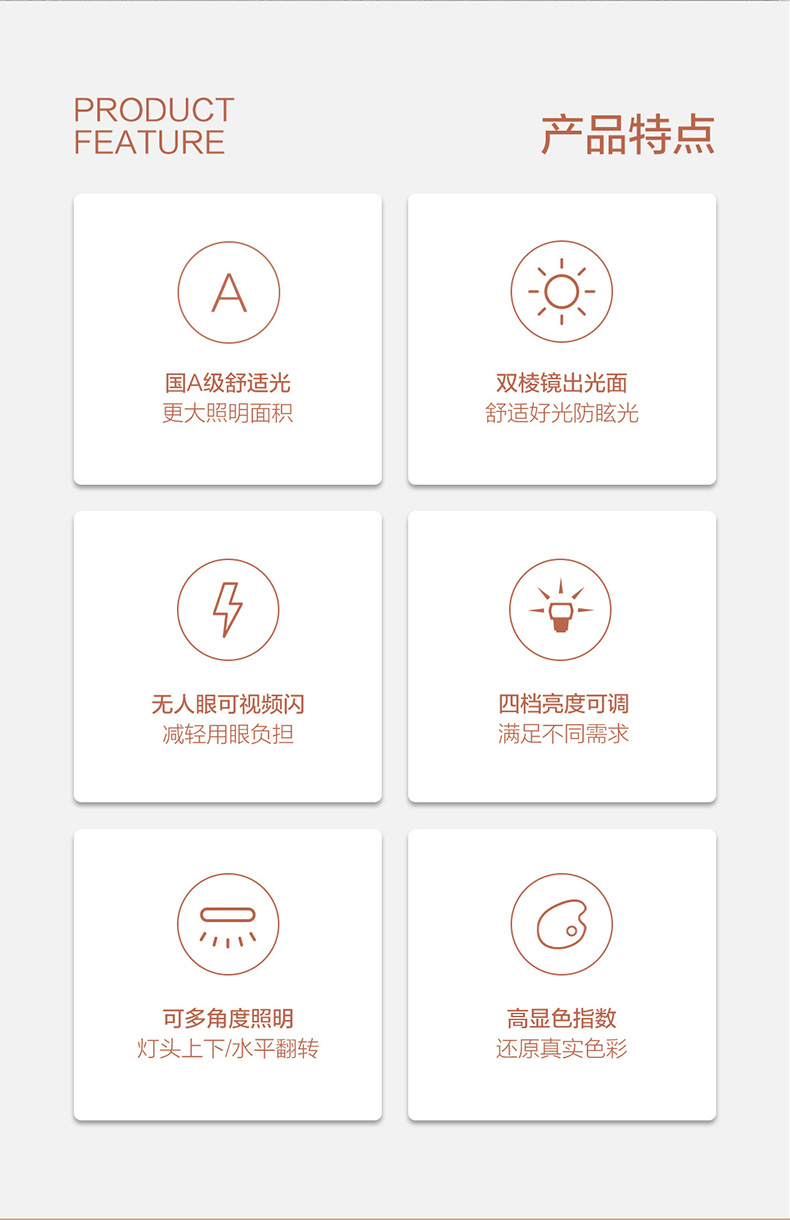 PRODUCT
FEATURE

产品特点

A

国A级舒适光
更大照明面积

双棱镜出光面
舒适好光防眩光

无人眼可视频闪
减轻用眼负担

四档亮度可调
满足不同需求

可多角度照明
灯头上下/水平翻转

高显色指数
还原真实色彩