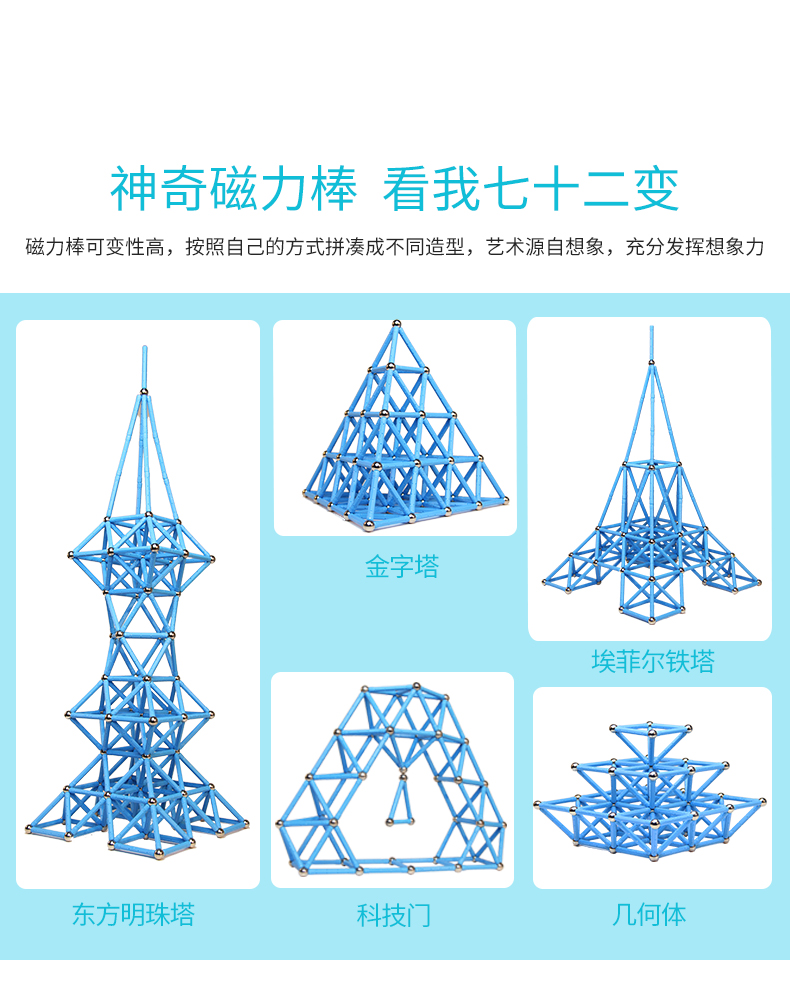 神奇磁力棒 看我七十二变

磁力棒可变性高，按照自己的方式拼凑成不同造型，艺术源自想象，充分发挥想象力

金字塔

埃菲尔铁塔

东方明珠塔

科技门

几何体