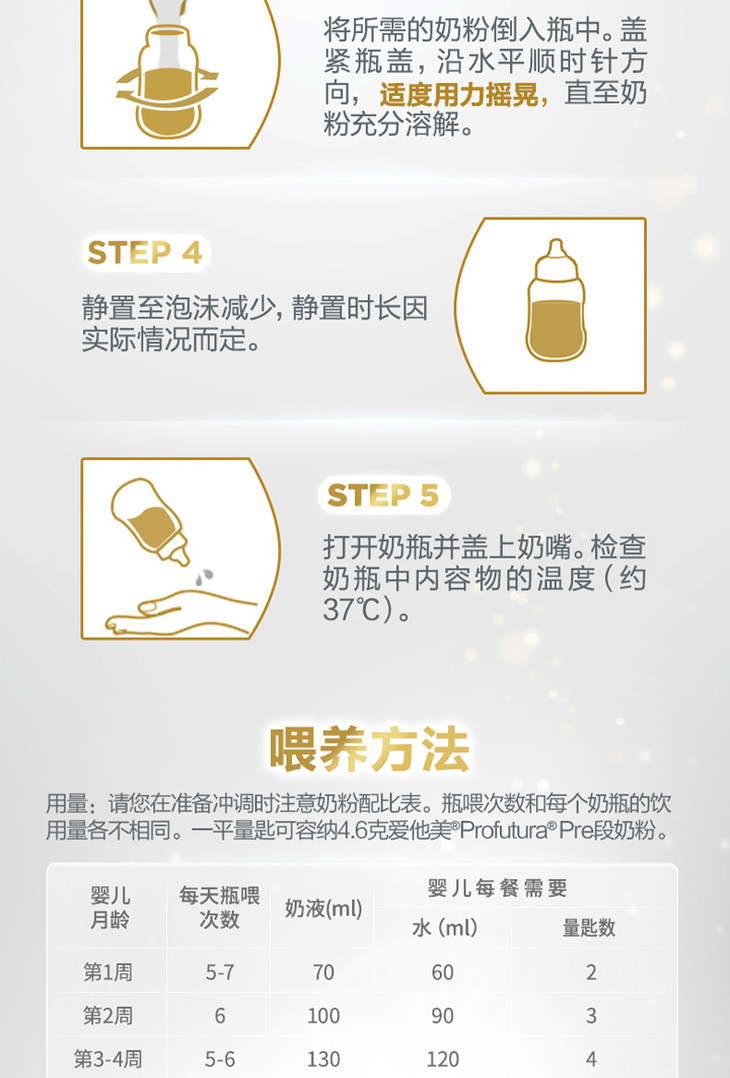 将所需的奶粉倒入瓶中。盖紧瓶盖，沿水平顺时针方向，适度用力摇晃，直至奶粉充分溶解。

STEP 4

静置至泡沫减少，静置时长因实际情况而定。

STEP 5

打开奶瓶并盖上奶嘴。检查奶瓶中内容物的温度（约37℃）。

喂养方法

用量：请您在准备冲调时注意奶粉配比表。瓶喂次数和每个奶瓶的饮用量各不相同。一平量匙可容纳4.6克爱他美®Profutura® Pre段奶粉。

| 婴儿月龄 | 每天瓶喂次数 | 奶液(ml) | 婴儿每餐需要 水（ml） | 婴儿每餐需要 量匙数 |
|---|---|---|---|---|
| 第1周 | 5-7 | 70 | 60 | 2 |
| 第2周 | 6 | 100 | 90 | 3 |
| 第3-4周 | 5-6 | 130 | 120 | 4 |