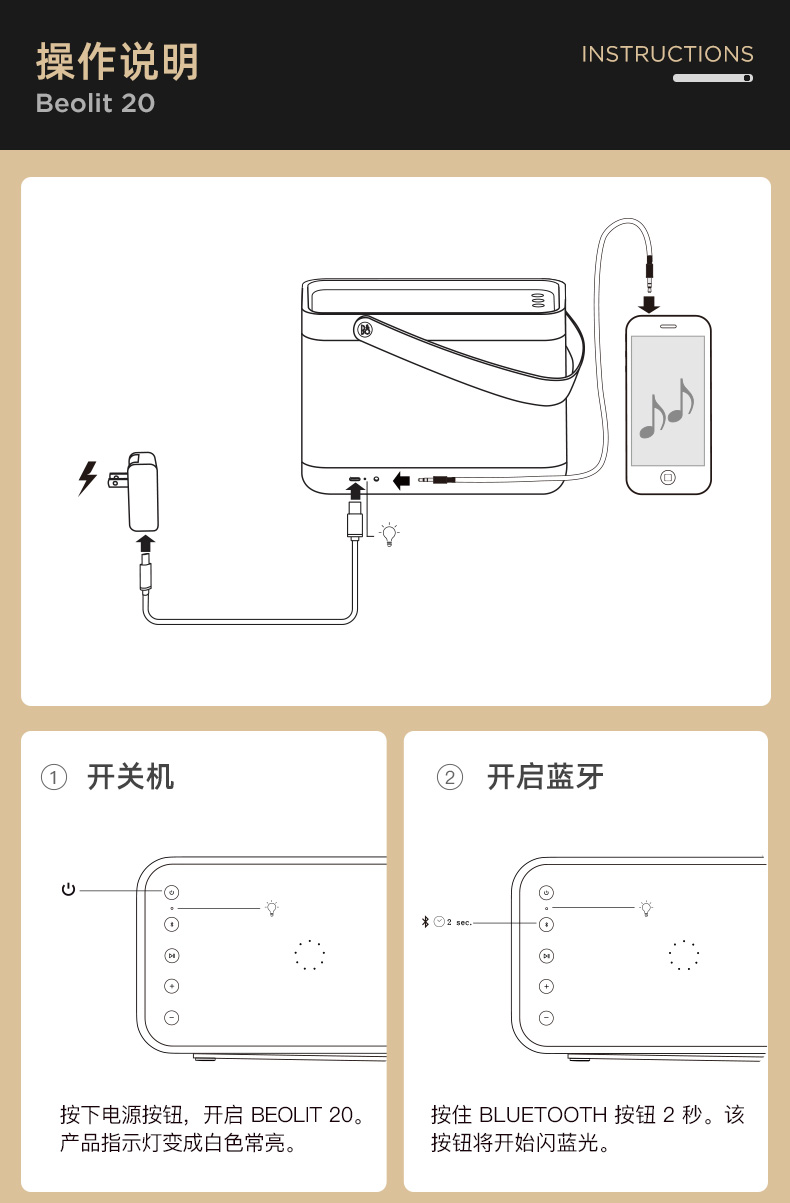 操作说明
Beolit 20

INSTRUCTIONS

① 开关机

按下电源按钮，开启 BEOLIT 20。产品指示灯变成白色常亮。

② 开启蓝牙

2 sec.

按住 BLUETOOTH 按钮 2 秒。该按钮将开始闪蓝光。