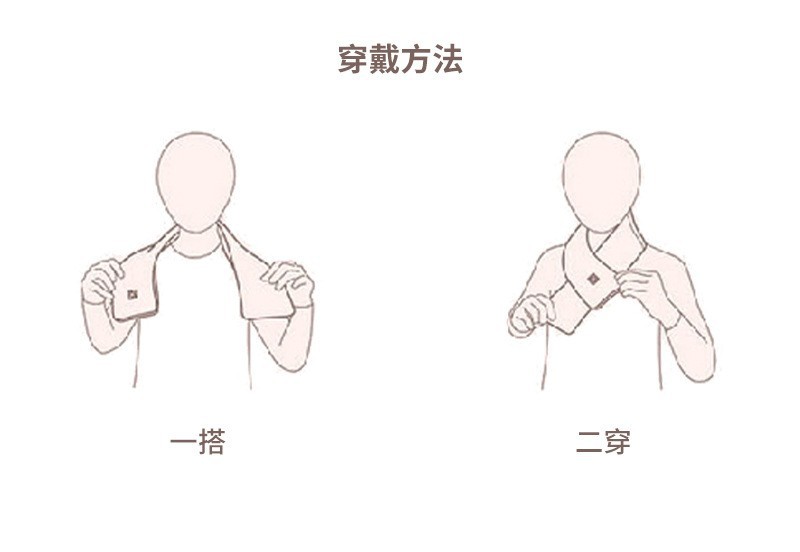 穿戴方法

一搭

二穿