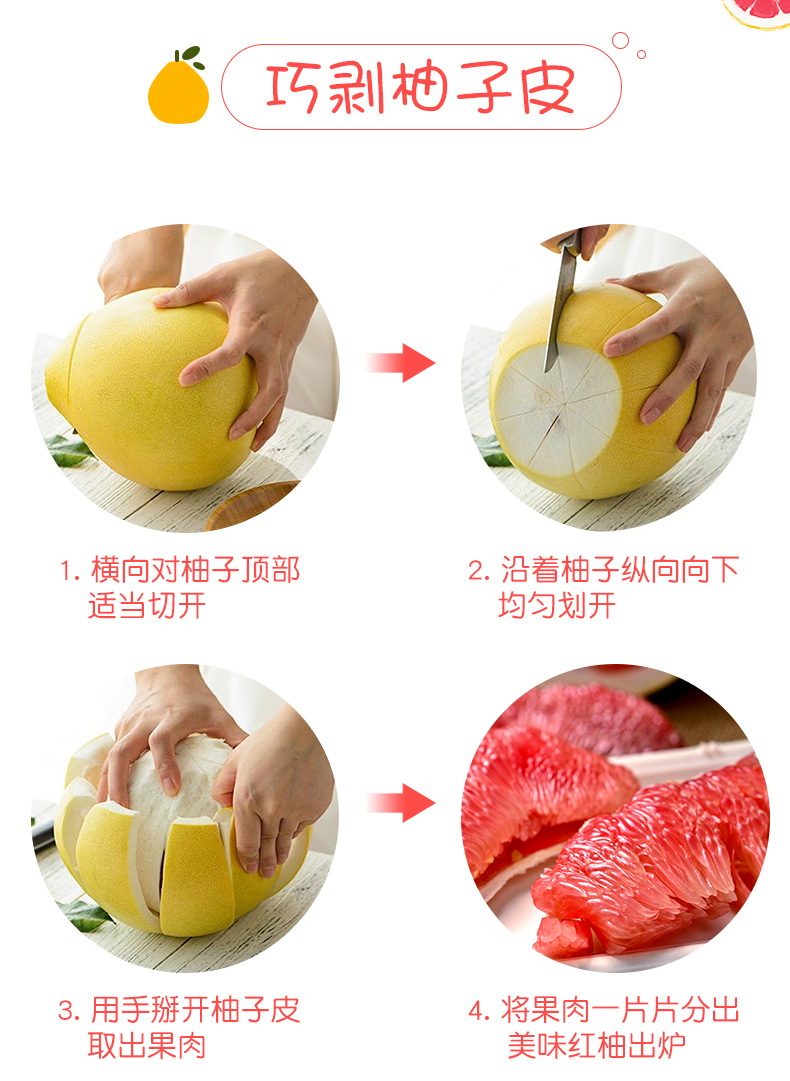 巧剥柚子皮

1. 横向对柚子顶部适当切开

2. 沿着柚子纵向向下均匀划开

3. 用手掰开柚子皮取出果肉

4. 将果肉一片片分出美味红柚出炉