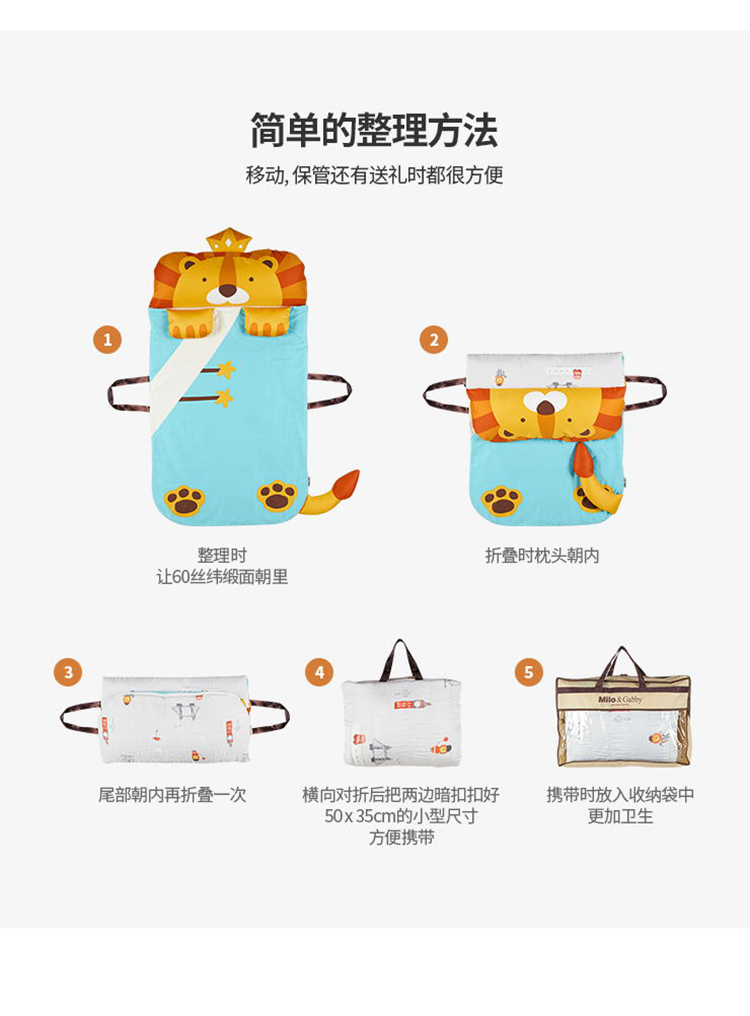 简单的整理方法

移动, 保管还有送礼时都很方便

1

整理时
让60丝纬缎面朝里

2

折叠时枕头朝内

3

尾部朝内再折叠一次

4

横向对折后把两边暗扣扣好
50 x 35cm的小型尺寸
方便携带

5

Milo & Gabby

携带时放入收纳袋中
更加卫生