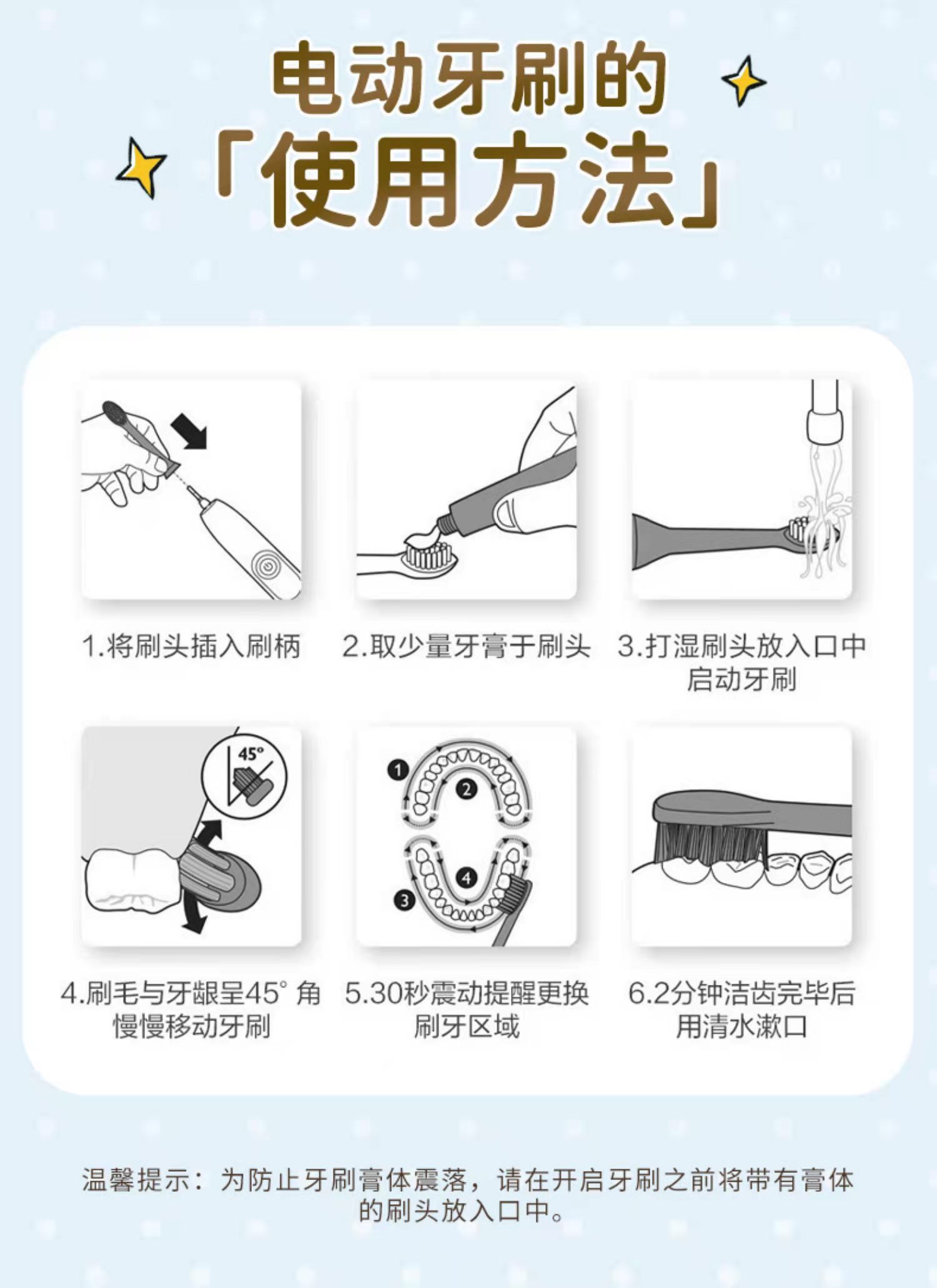 电动牙刷的
「使用方法」

1.将刷头插入刷柄

2.取少量牙膏于刷头

3.打湿刷头放入口中启动牙刷

45°

1
2
3
4

4.刷毛与牙龈呈45°角慢慢移动牙刷

5.30秒震动提醒更换刷牙区域

6.2分钟洁齿完毕后用清水漱口

温馨提示：为防止牙刷膏体震落，请在开启牙刷之前将带有膏体的刷头放入口中。