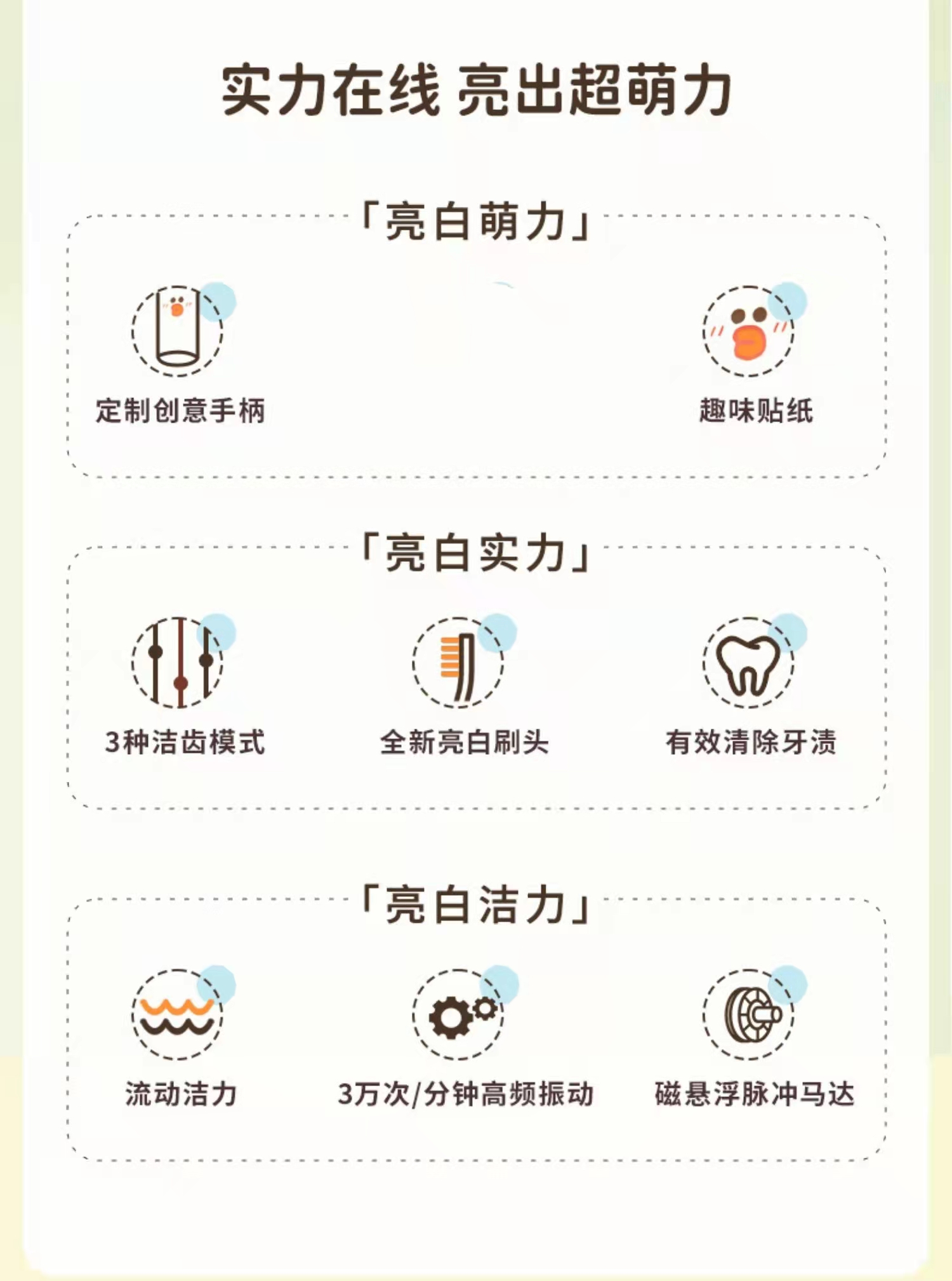 实力在线 亮出超萌力

「亮白萌力」

定制创意手柄

趣味贴纸

「亮白实力」

3种洁齿模式

全新亮白刷头

有效清除牙渍

「亮白洁力」

流动洁力

3万次/分钟高频振动

磁悬浮脉冲马达