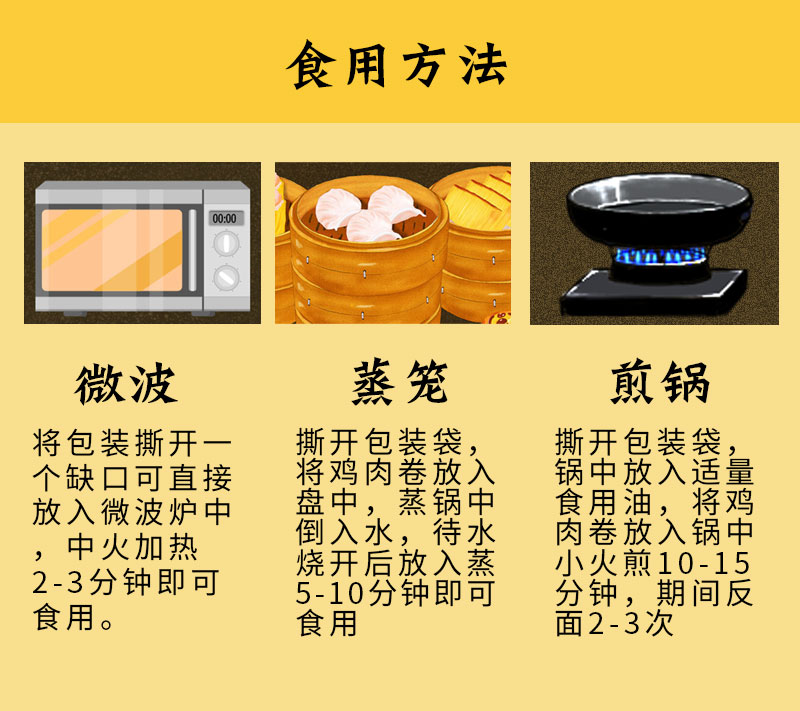 食用方法

00:00

微波

将包装撕开一个缺口可直接放入微波炉中，中火加热2-3分钟即可食用。

蒸笼

撕开包装袋，将鸡肉卷放入盘中，蒸锅中倒入水，待水烧开后放入蒸5-10分钟即可食用

煎锅

撕开包装袋，锅中放入适量食用油，将鸡肉卷放入锅中小火煎10-15分钟，期间反面2-3次