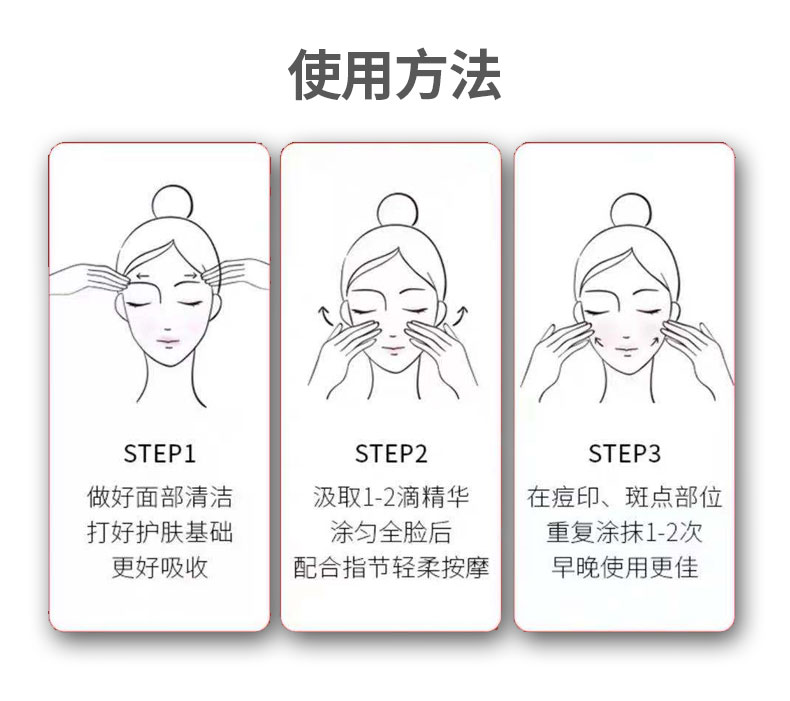 使用方法

STEP1
做好面部清洁
打好护肤基础
更好吸收

STEP2
汲取1-2滴精华
涂匀全脸后
配合指节轻柔按摩

STEP3
在痘印、斑点部位
重复涂抹1-2次
早晚使用更佳