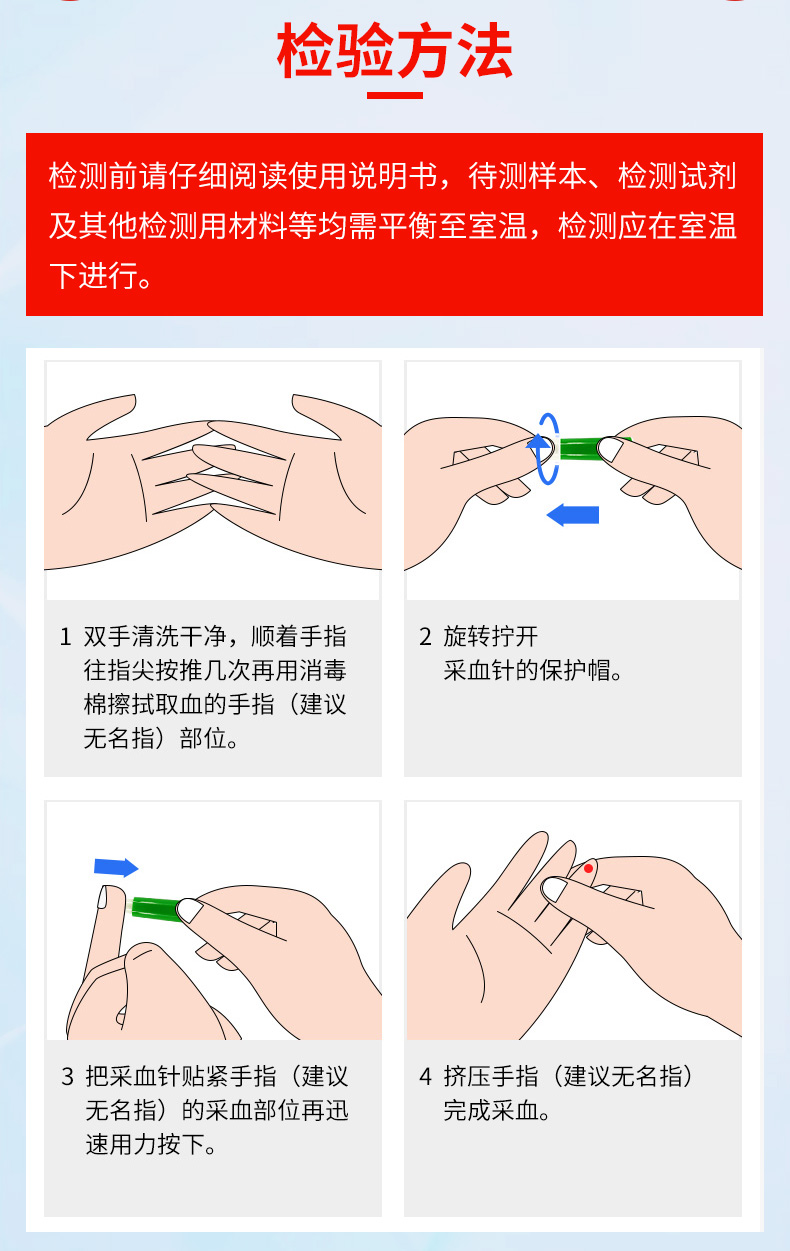 检验方法

检测前请仔细阅读使用说明书，待测样本、检测试剂及其他检测用材料等均需平衡至室温，检测应在室温下进行。

1 双手清洗干净，顺着手指往指尖按推几次再用消毒棉擦拭取血的手指（建议无名指）部位。

2 旋转拧开采血针的保护帽。

3 把采血针贴紧手指（建议无名指）的采血部位再迅速用力按下。

4 挤压手指（建议无名指）完成采血。