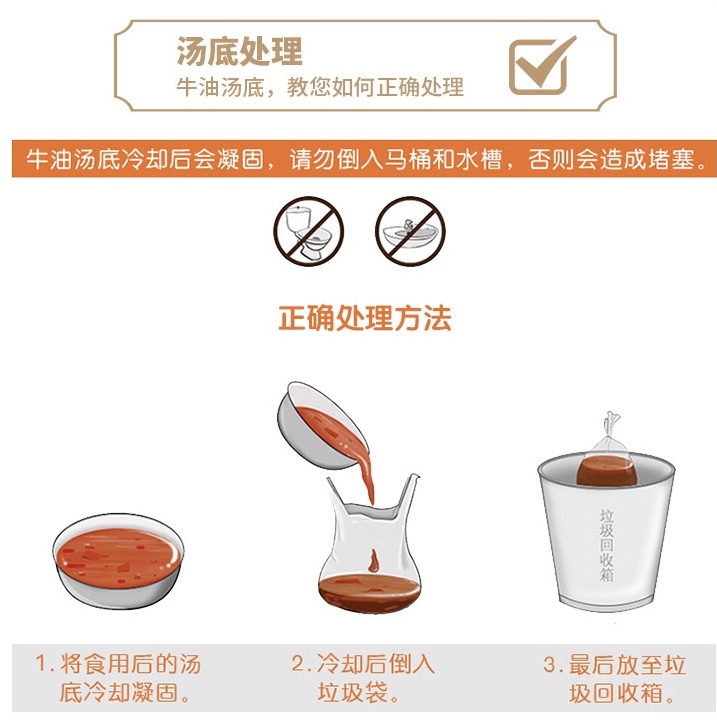 汤底处理
牛油汤底，教您如何正确处理

牛油汤底冷却后会凝固，请勿倒入马桶和水槽，否则会造成堵塞。

正确处理方法

垃圾回收箱

1. 将食用后的汤底冷却凝固。

2. 冷却后倒入垃圾袋。

3. 最后放至垃圾回收箱。