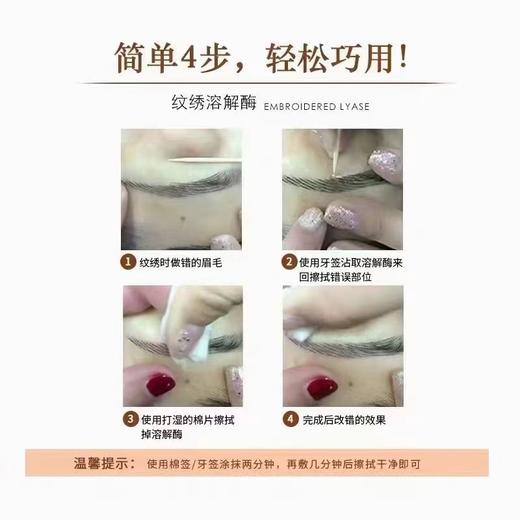 简单4步，轻松巧用！

纹绣溶解酶 EMBROIDERED LYASE

1 纹绣时做错的眉毛

2 使用牙签沾取溶解酶来回擦拭错误部位

3 使用打湿的棉片擦拭掉溶解酶

4 完成后改错的效果

温馨提示： 使用棉签/牙签涂抹两分钟，再敷几分钟后擦拭干净即可