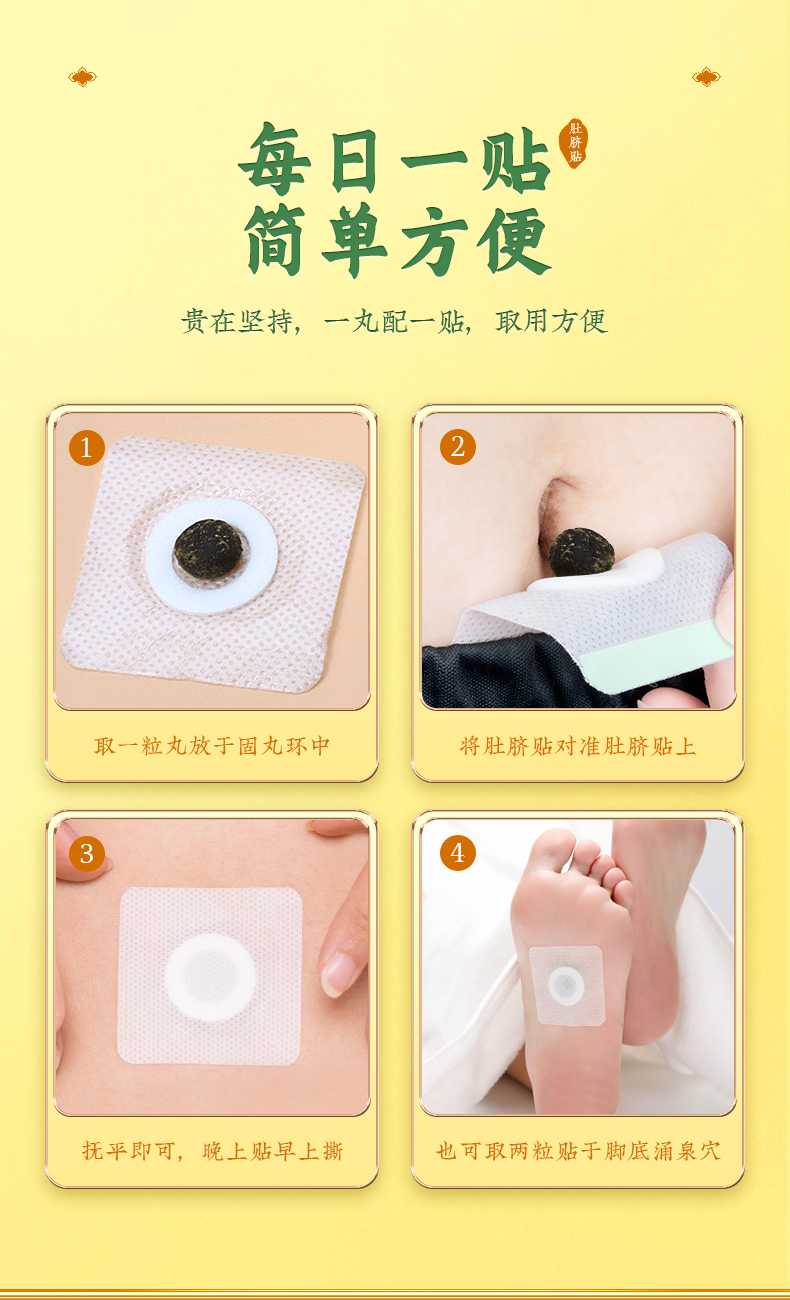 每日一贴
简单方便

肚脐贴

贵在坚持，一丸配一贴，取用方便

1
取一粒丸放于固丸环中

2
将肚脐贴对准肚脐贴上

3
抚平即可，晚上贴早上撕

4
也可取两粒贴于脚底涌泉穴