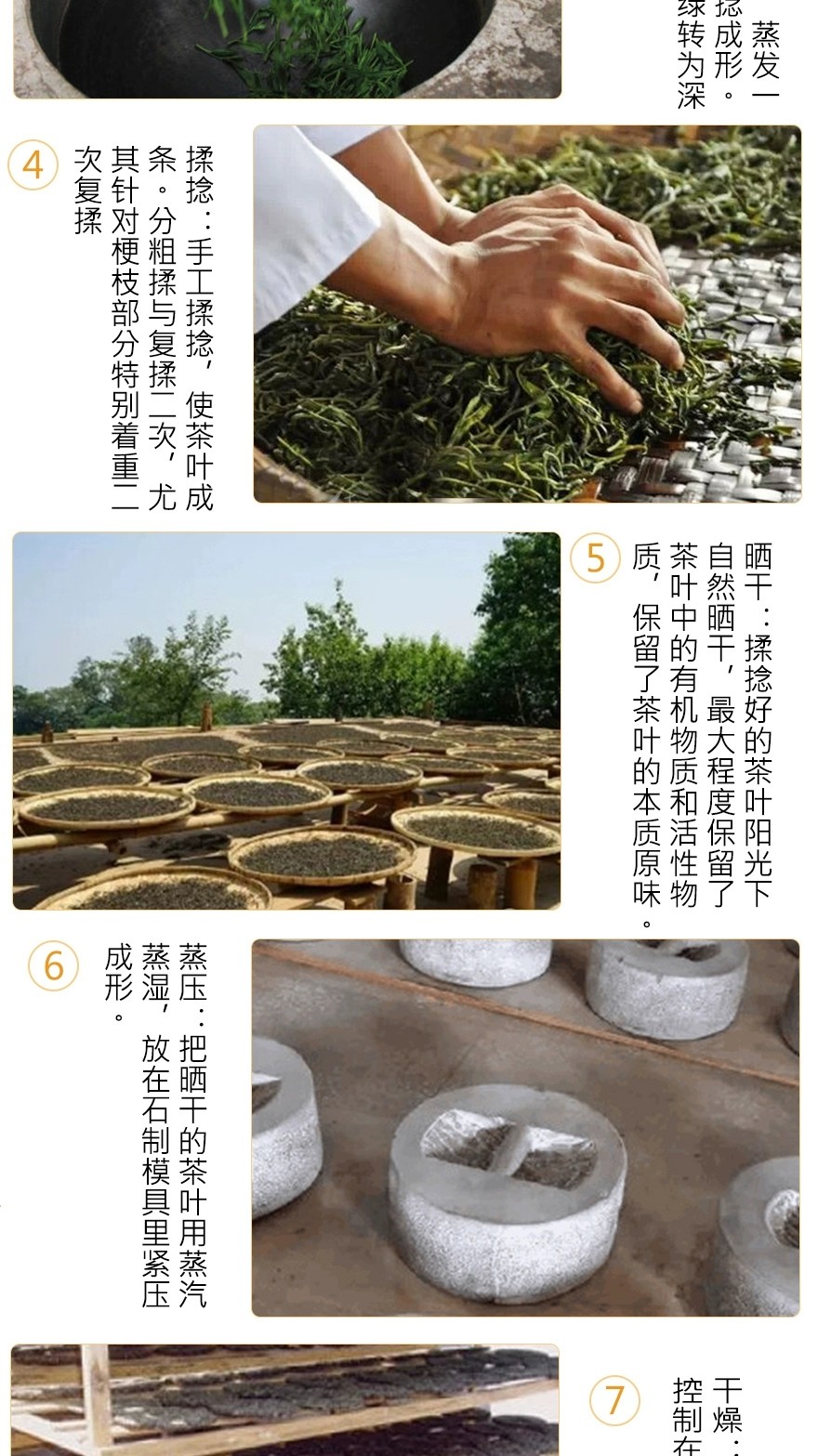 蒸发一
捻成形。
绿转为深

4
揉捻：手工揉捻，使茶叶成条。分粗揉与复揉二次，尤其针对梗枝部分特别着重二次复揉

5
晒干：揉捻好的茶叶阳光下自然晒干，最大程度保留了茶叶中的有机物质和活性物质，保留了茶叶的本质原味。

6
蒸压：把晒干的茶叶用蒸汽蒸湿，放在石制模具里紧压成形。

7
干燥：
控制在