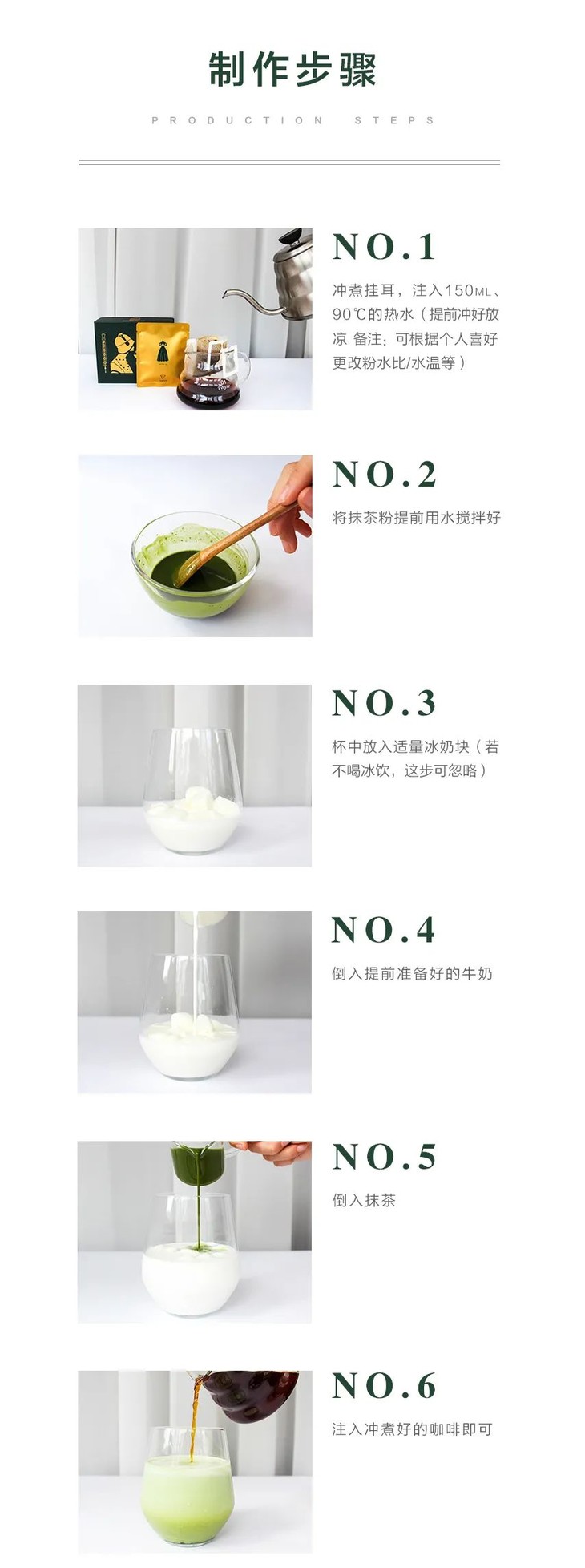 制作步骤

PRODUCTION STEPS

NO.1

冲煮挂耳，注入150ML、90℃的热水（提前冲好放凉 备注：可根据个人喜好更改粉水比/水温等）

NO.2

将抹茶粉提前用水搅拌好

NO.3

杯中放入适量冰奶块（若不喝冰饮，这步可忽略）

NO.4

倒入提前准备好的牛奶

NO.5

倒入抹茶

NO.6

注入冲煮好的咖啡即可