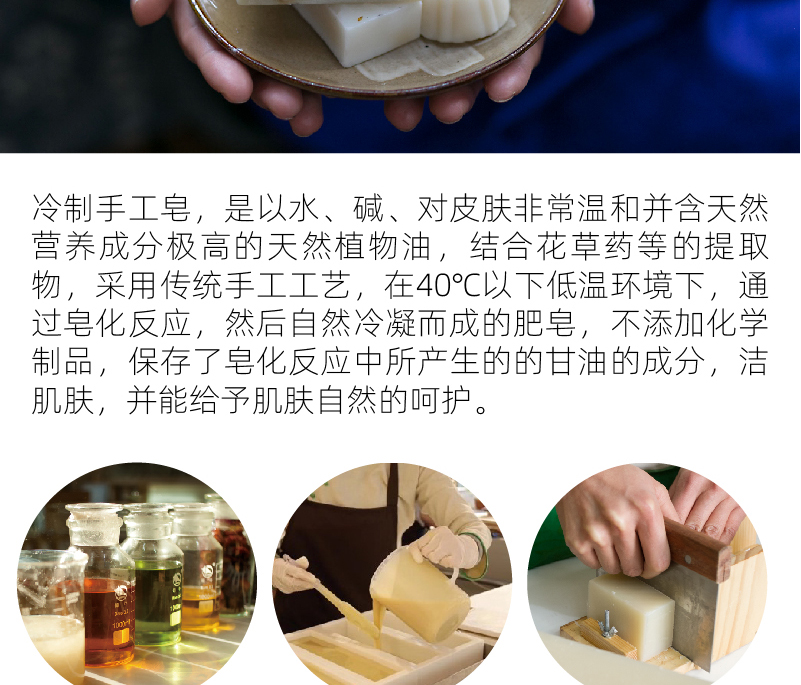 冷制手工皂，是以水、碱、对皮肤非常温和并含天然营养成分极高的天然植物油，结合花草药等的提取物，采用传统手工工艺，在40℃以下低温环境下，通过皂化反应，然后自然冷凝而成的肥皂，不添加化学制品，保存了皂化反应中所产生的的甘油的成分，洁肌肤，并能给予肌肤自然的呵护。