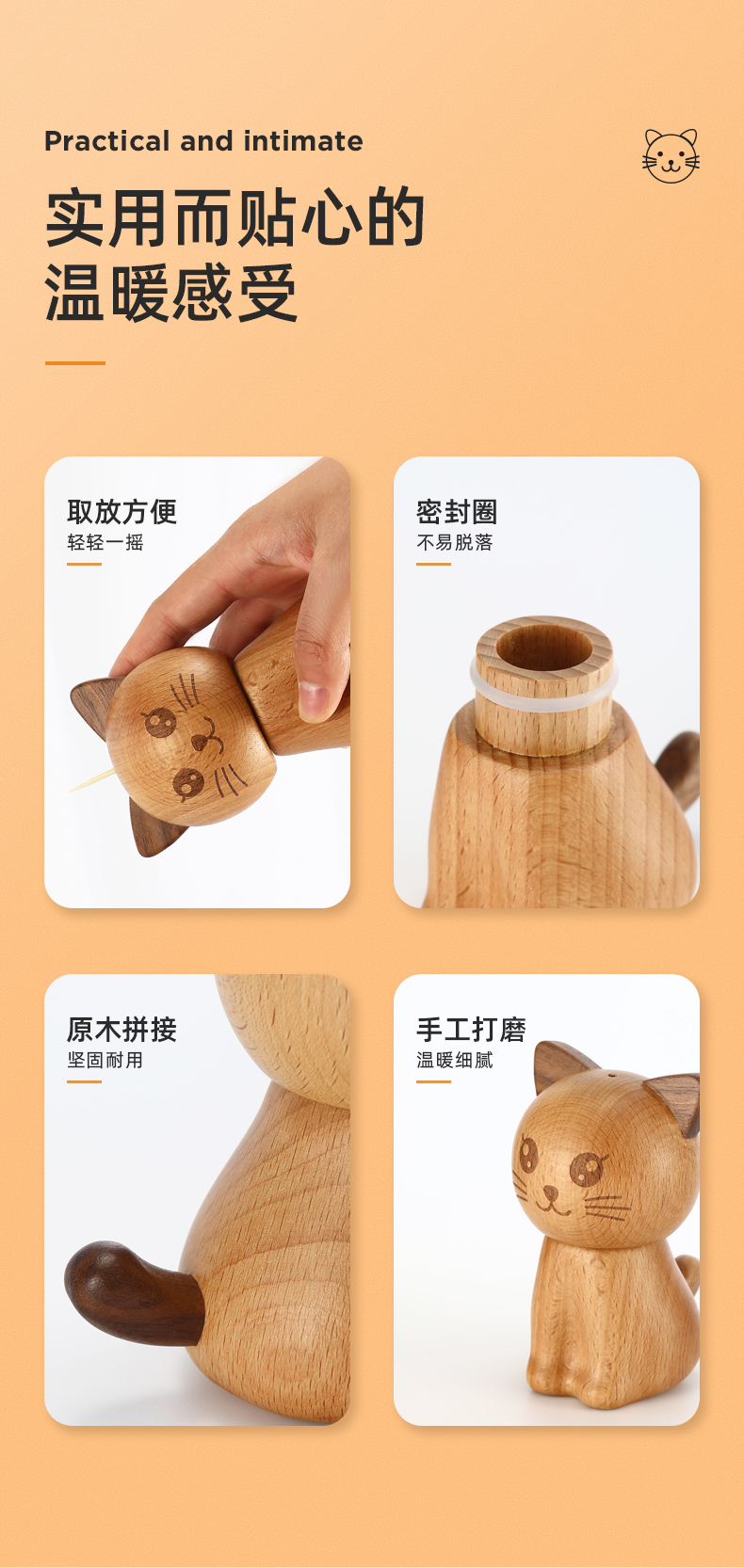 Practical and intimate

实用而贴心的
温暖感受

取放方便
轻轻一摇

密封圈
不易脱落

原木拼接
坚固耐用

手工打磨
温暖细腻