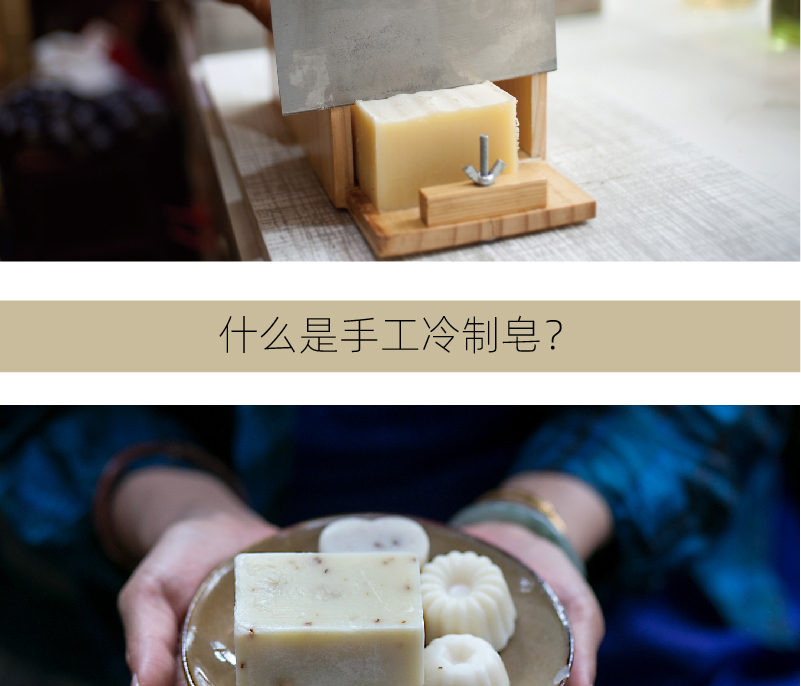 什么是手工冷制皂？