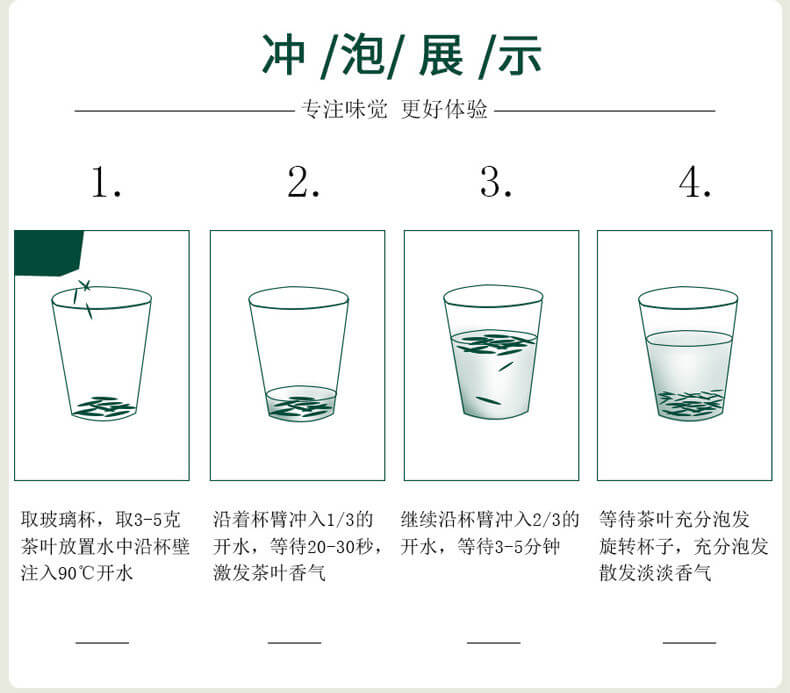 冲 /泡/ 展 /示

专注味觉 更好体验

1.

2.

3.

4.

取玻璃杯，取3-5克茶叶放置水中沿杯壁注入90℃开水

沿着杯臂冲入1/3的开水，等待20-30秒，激发茶叶香气

继续沿杯臂冲入2/3的开水，等待3-5分钟

等待茶叶充分泡发旋转杯子，充分泡发散发淡淡香气