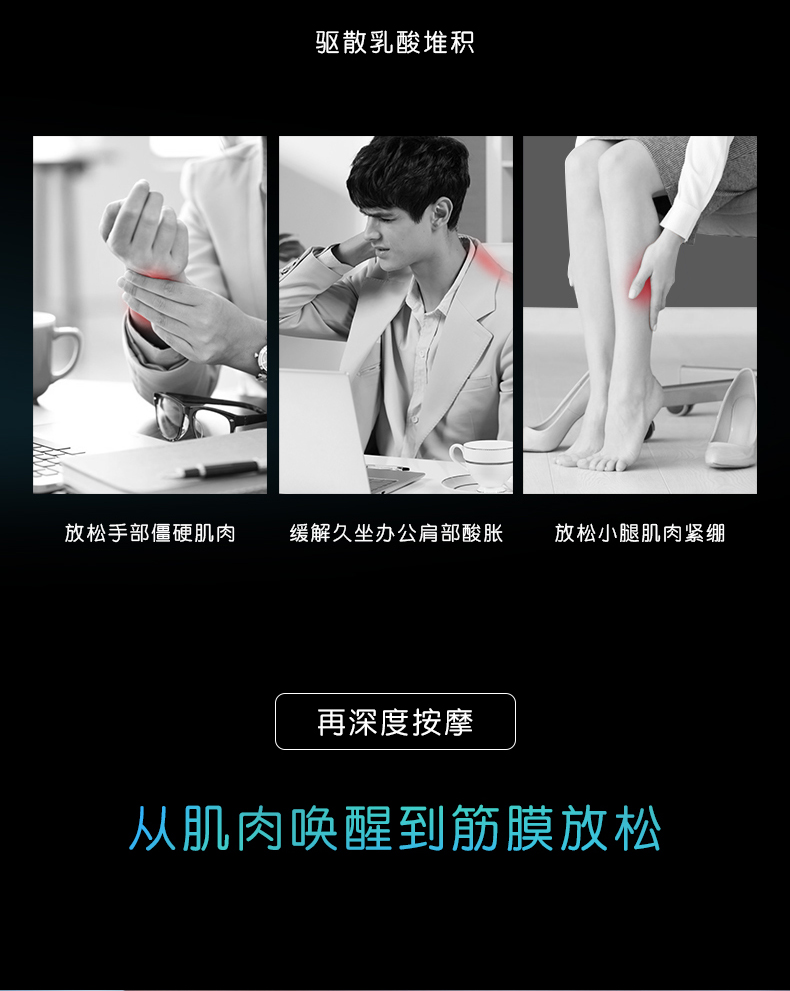 驱散乳酸堆积

放松手部僵硬肌肉

缓解久坐办公肩部酸胀

放松小腿肌肉紧绷

再深度按摩

从肌肉唤醒到筋膜放松