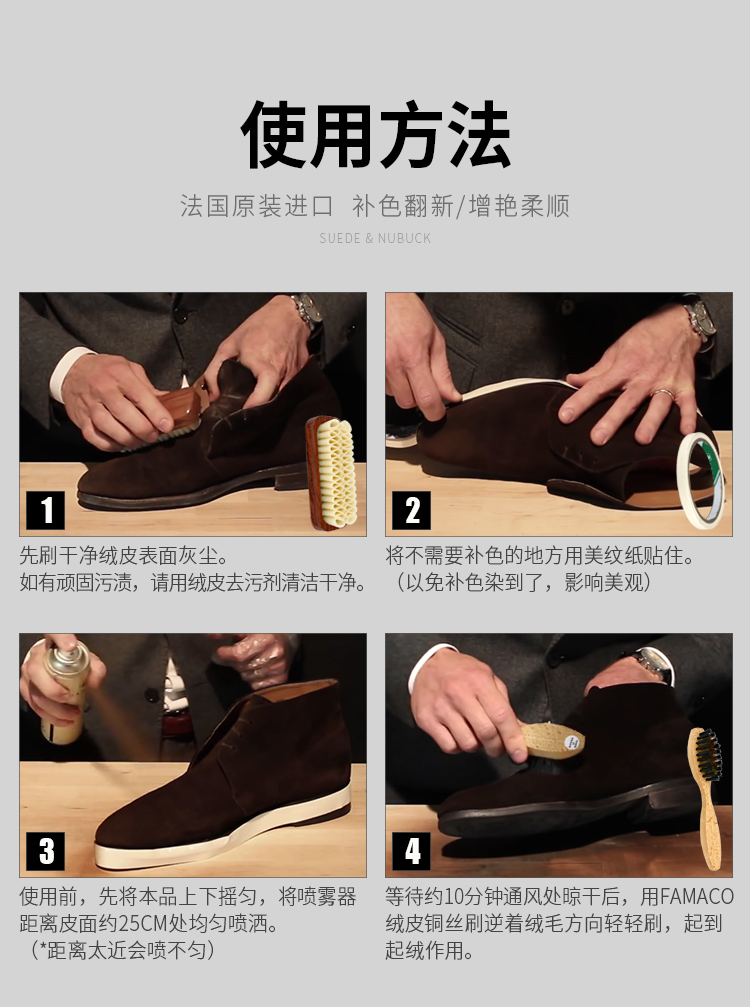 使用方法

法国原装进口 补色翻新/增艳柔顺

SUEDE & NUBUCK

1

先刷干净绒皮表面灰尘。
如有顽固污渍，请用绒皮去污剂清洁干净。

2

将不需要补色的地方用美纹纸贴住。
（以免补色染到了，影响美观）

3

使用前，先将本品上下摇匀，将喷雾器距离皮面约25CM处均匀喷洒。
（*距离太近会喷不匀）

4

等待约10分钟通风处晾干后，用FAMACO绒皮铜丝刷逆着绒毛方向轻轻刷，起到起绒作用。