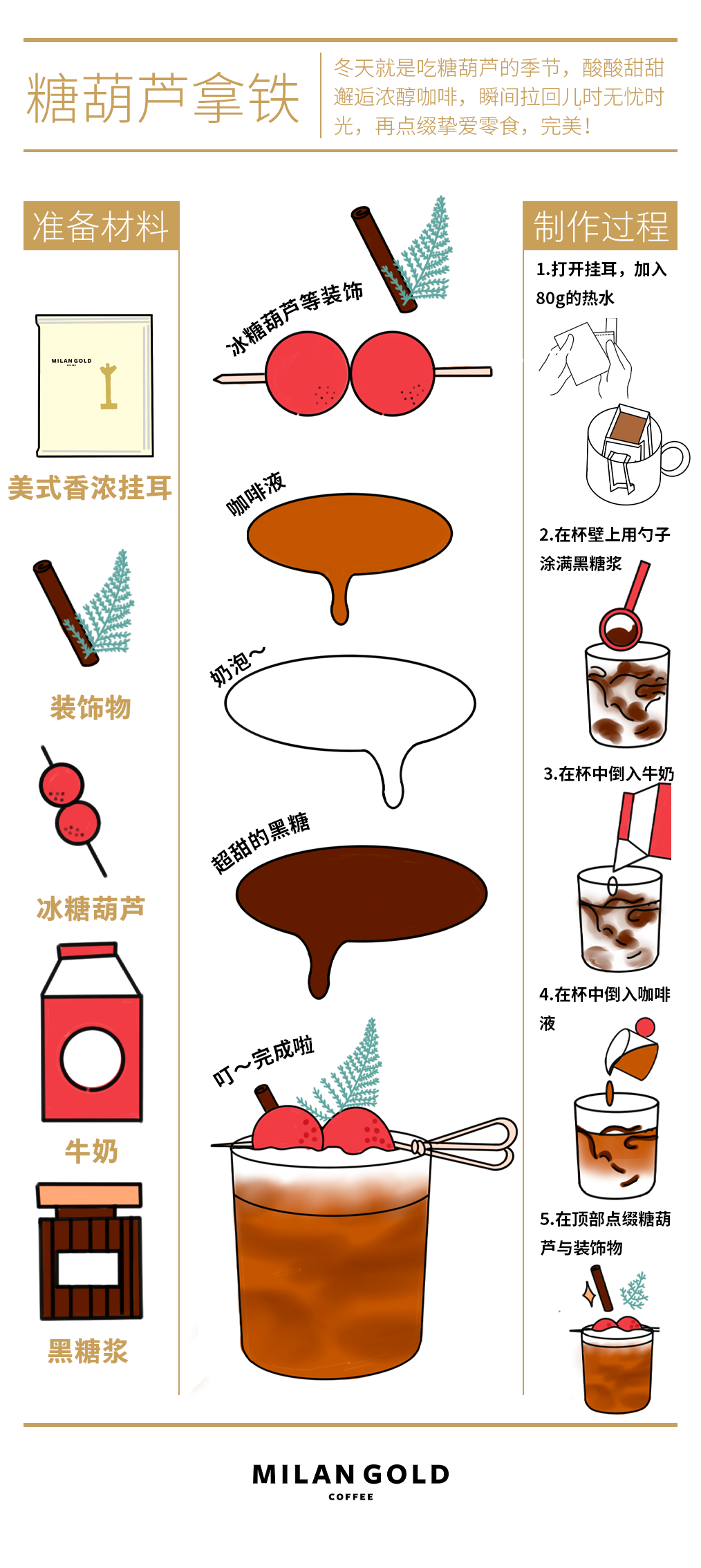 糖葫芦拿铁

冬天就是吃糖葫芦的季节，酸酸甜甜邂逅浓醇咖啡，瞬间拉回儿时无忧时光，再点缀挚爱零食，完美！

准备材料

MILAN GOLD

美式香浓挂耳

装饰物

冰糖葫芦

牛奶

黑糖浆

冰糖葫芦等装饰

咖啡液

奶泡～

超甜的黑糖

叮～完成啦

制作过程

1.打开挂耳，加入80g的热水

2.在杯壁上用勺子涂满黑糖浆

3.在杯中倒入牛奶

4.在杯中倒入咖啡液

5.在顶部点缀糖葫芦与装饰物

MILAN GOLD
COFFEE