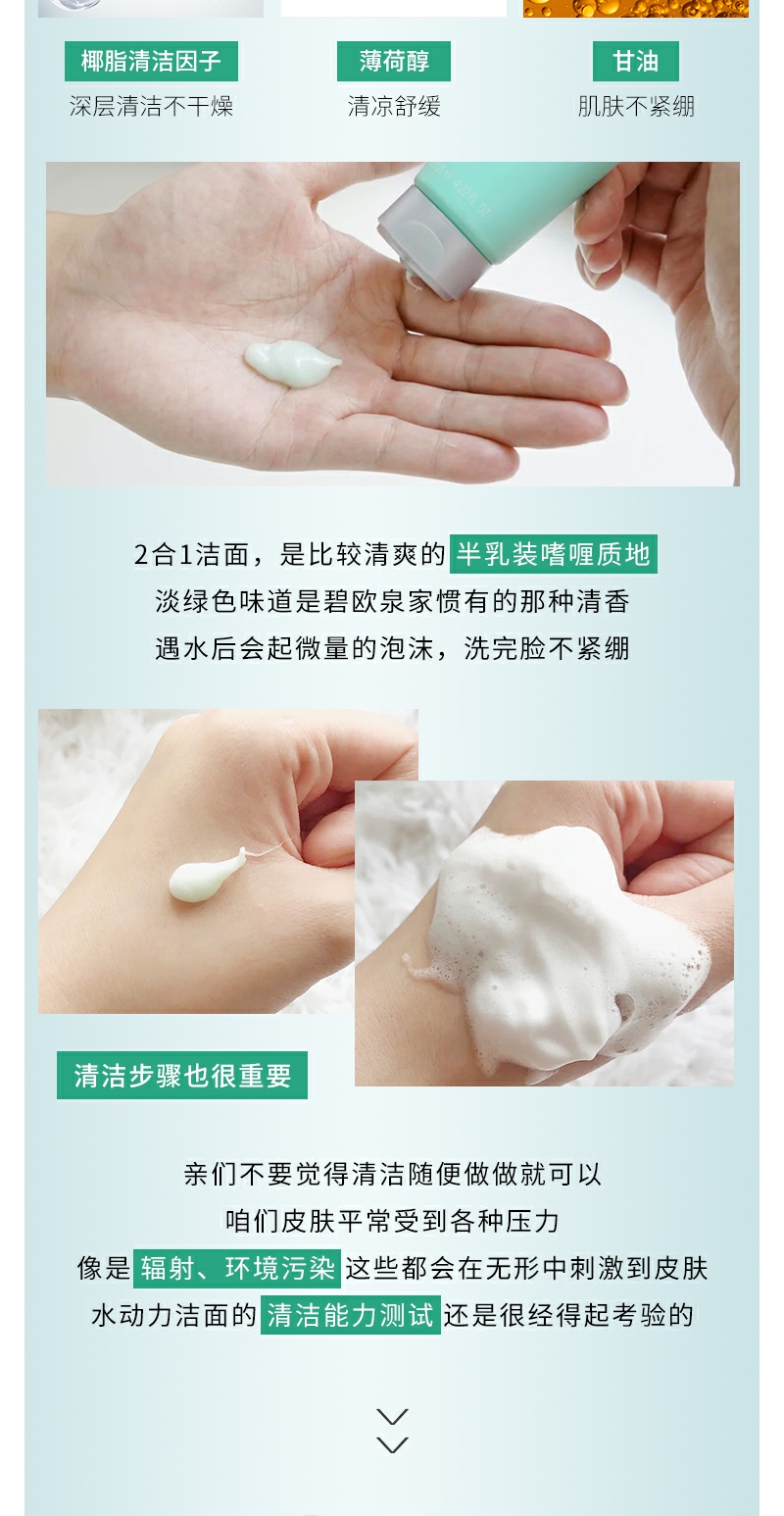 椰脂清洁因子
深层清洁不干燥

薄荷醇
清凉舒缓

甘油
肌肤不紧绷

2合1洁面，是比较清爽的半乳装啫喱质地
淡绿色味道是碧欧泉家惯有的那种清香
遇水后会起微量的泡沫，洗完脸不紧绷

清洁步骤也很重要

亲们不要觉得清洁随便做做就可以
咱们皮肤平常受到各种压力
像是辐射、环境污染这些都会在无形中刺激到皮肤
水动力洁面的清洁能力测试还是很经得起考验的