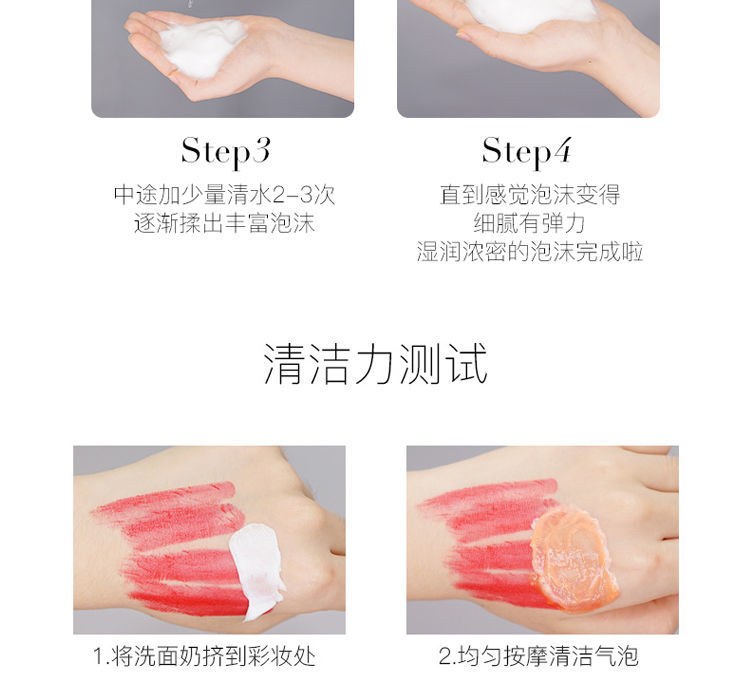 Step3
中途加少量清水2-3次
逐渐揉出丰富泡沫

Step4
直到感觉泡沫变得
细腻有弹力
湿润浓密的泡沫完成啦

清洁力测试

1.将洗面奶挤到彩妆处

2.均匀按摩清洁气泡