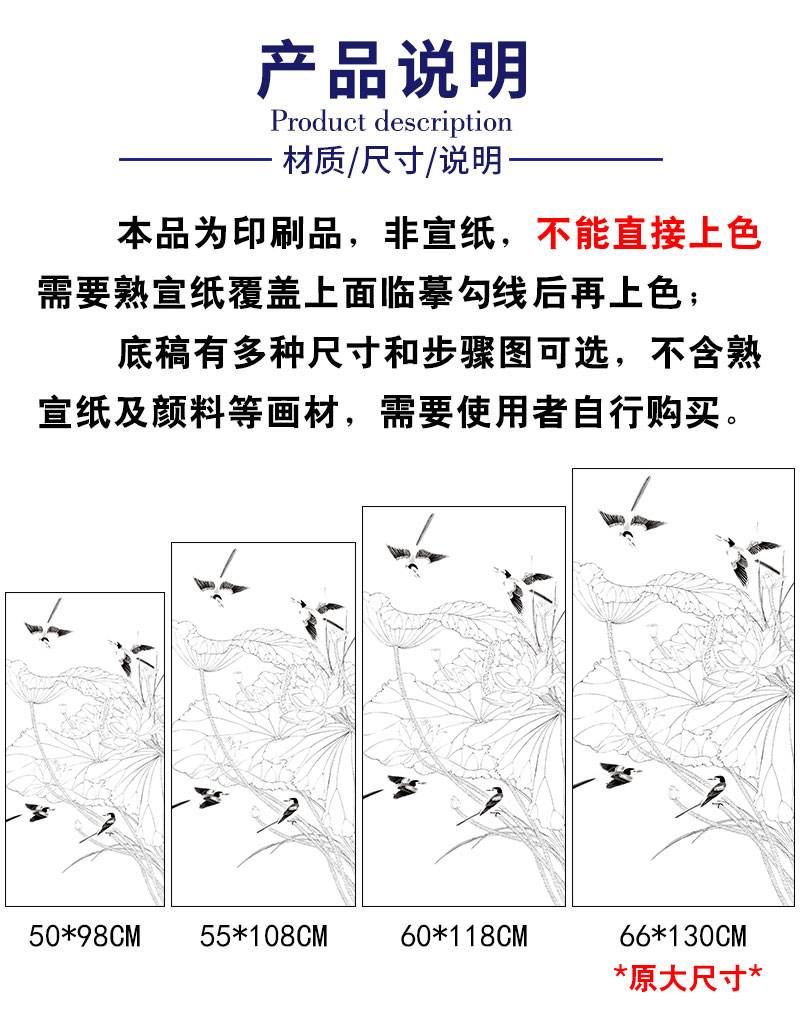 产品说明
Product description
材质/尺寸/说明

本品为印刷品，非宣纸，不能直接上色需要熟宣纸覆盖上面临摹勾线后再上色；

底稿有多种尺寸和步骤图可选，不含熟宣纸及颜料等画材，需要使用者自行购买。

50*98CM

55*108CM

60*118CM

66*130CM
*原大尺寸*