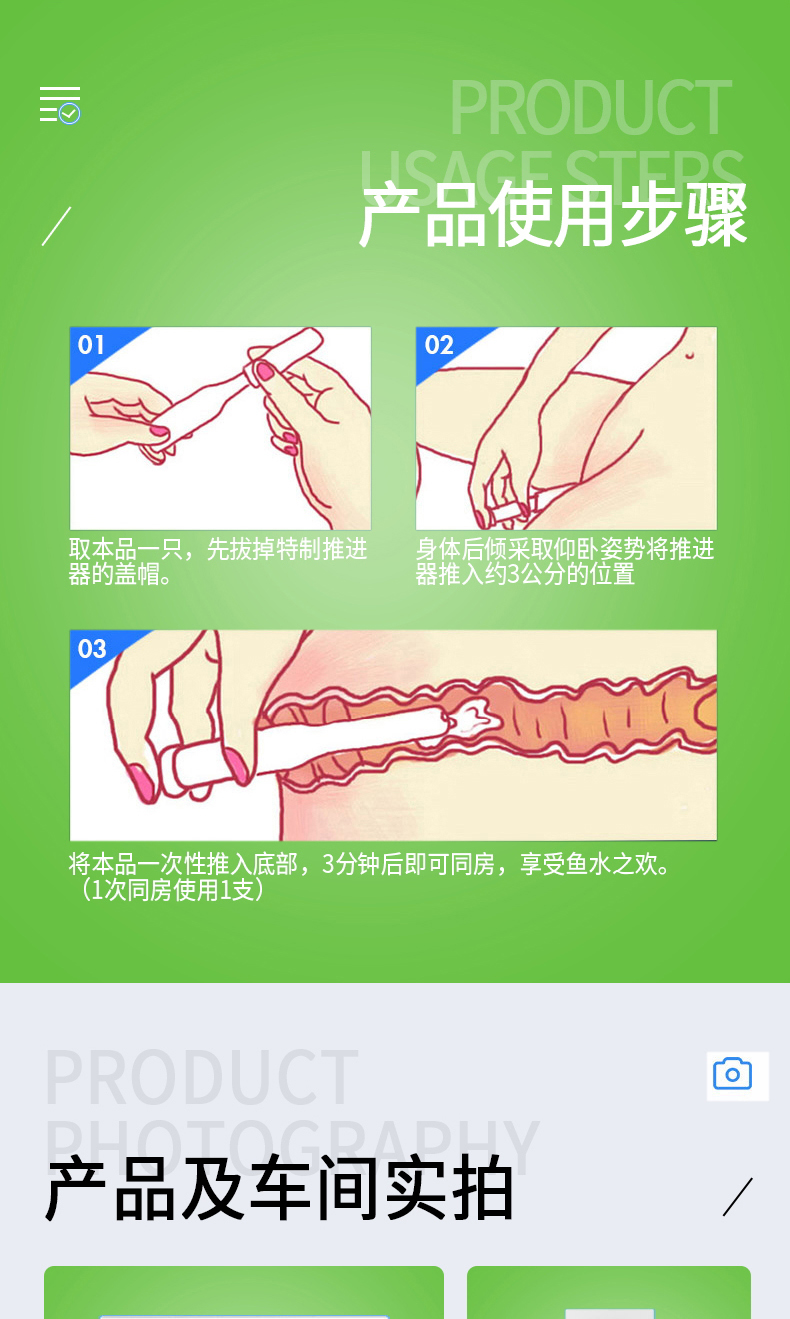 PRODUCT
USAGE STEPS
产品使用步骤

01
取本品一只，先拔掉特制推进器的盖帽。

02
身体后倾采取仰卧姿势将推进器推入约3公分的位置

03
将本品一次性推入底部，3分钟后即可同房，享受鱼水之欢。（1次同房使用1支）

PRODUCT
PHOTOGRAPHY
产品及车间实拍