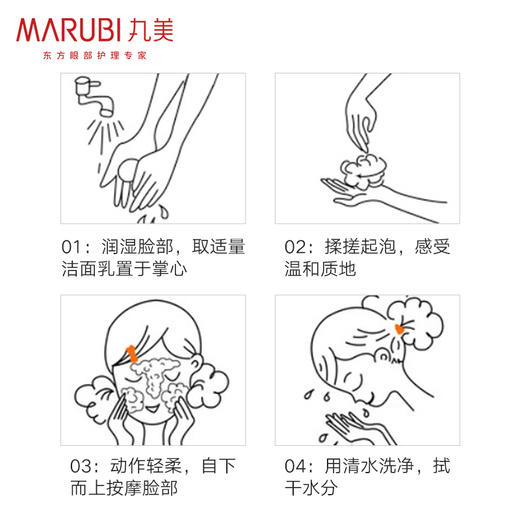 MARUBI 丸美
东方眼部护理专家

01：润湿脸部，取适量洁面乳置于掌心

02：揉搓起泡，感受温和质地

03：动作轻柔，自下而上按摩脸部

04：用清水洗净，拭干水分