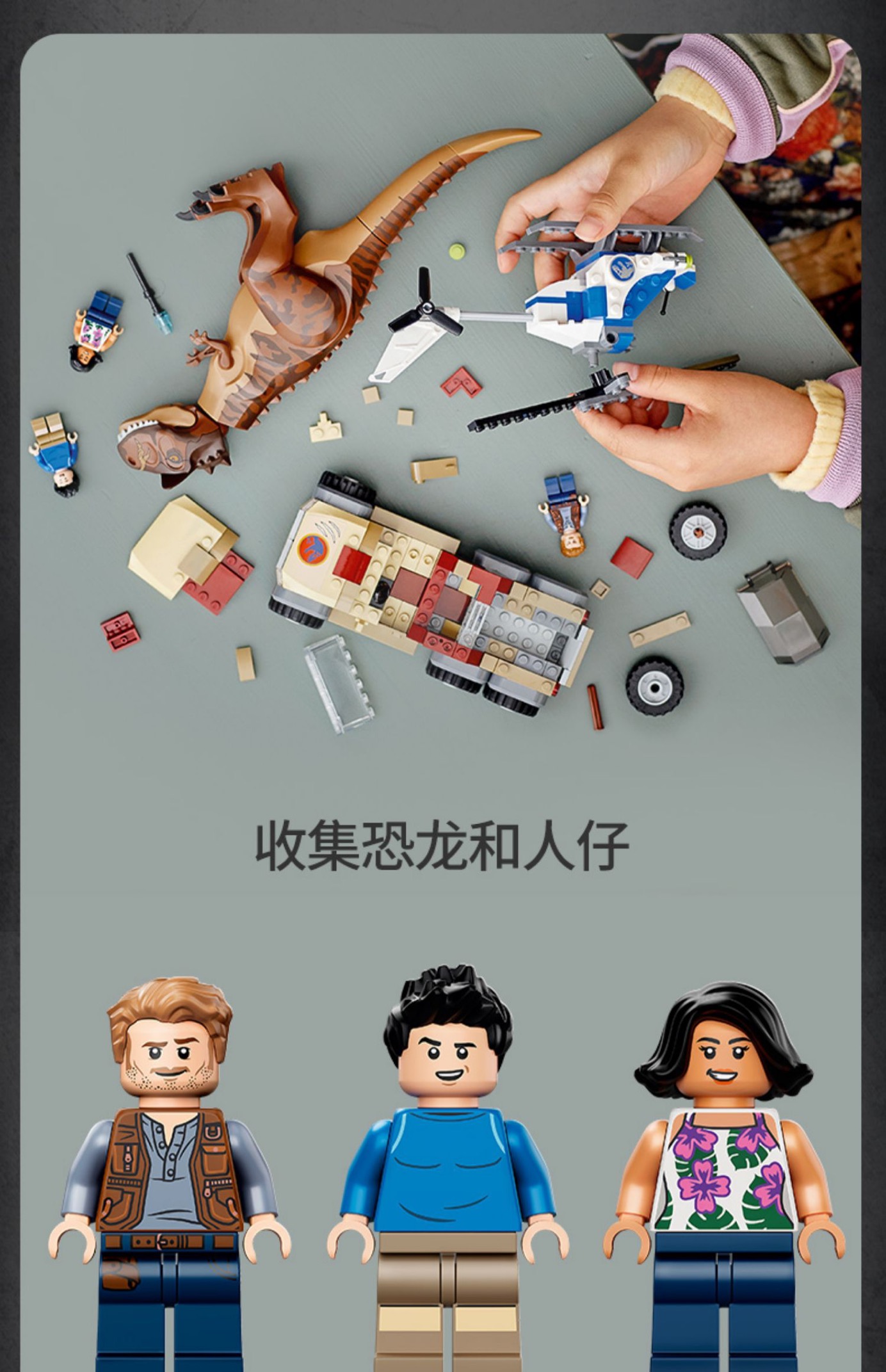 收集恐龙和人仔