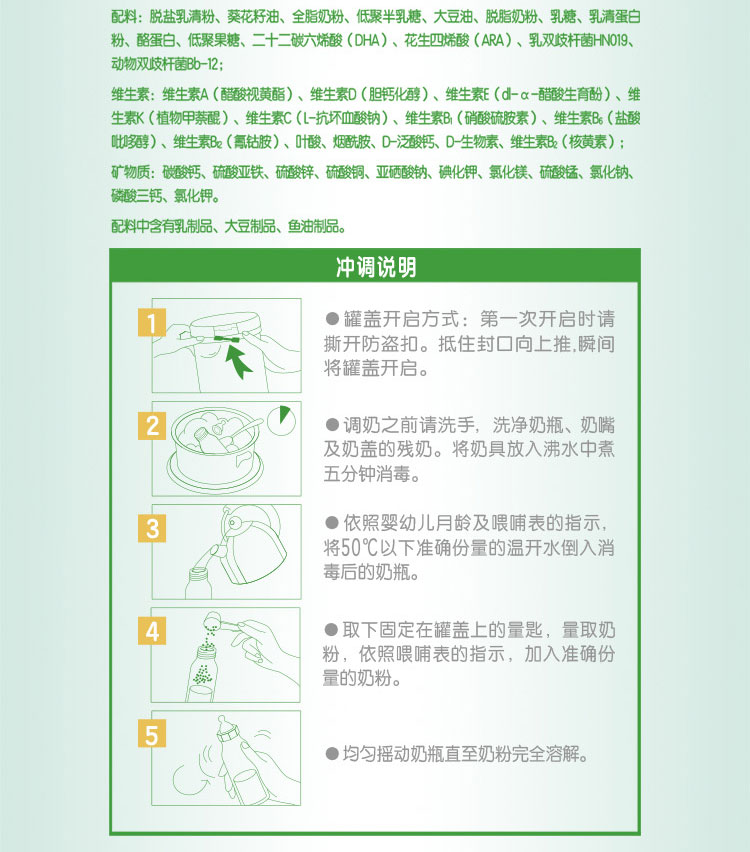 配料：脱盐乳清粉、葵花籽油、全脂奶粉、低聚半乳糖、大豆油、脱脂奶粉、乳糖、乳清蛋白粉、酪蛋白、低聚果糖、二十二碳六烯酸（DHA）、花生四烯酸（ARA）、乳双歧杆菌HN019、动物双歧杆菌Bb-12；

维生素：维生素A（醋酸视黄酯）、维生素D（胆钙化醇）、维生素E（dl-α-醋酸生育酚）、维生素K（植物甲萘醌）、维生素C（L-抗坏血酸钠）、维生素$B_1$（硝酸硫胺素）、维生素$B_6$（盐酸吡哆醇）、维生素$B_{12}$（氰钴胺）、叶酸、烟酰胺、D-泛酸钙、D-生物素、维生素$B_2$（核黄素）；

矿物质：碳酸钙、硫酸亚铁、硫酸锌、硫酸铜、亚硒酸钠、碘化钾、氯化镁、硫酸锰、氯化钠、磷酸三钙、氯化钾。

配料中含有乳制品、大豆制品、鱼油制品。

冲调说明

1

●罐盖开启方式：第一次开启时请撕开防盗扣。抵住封口向上推，瞬间将罐盖开启。

2

●调奶之前请洗手，洗净奶瓶、奶嘴及奶盖的残奶。将奶具放入沸水中煮五分钟消毒。

3

●依照婴幼儿月龄及喂哺表的指示，将50℃以下准确份量的温开水倒入消毒后的奶瓶。

4

●取下固定在罐盖上的量匙，量取奶粉，依照喂哺表的指示，加入准确份量的奶粉。

5

●均匀摇动奶瓶直至奶粉完全溶解。