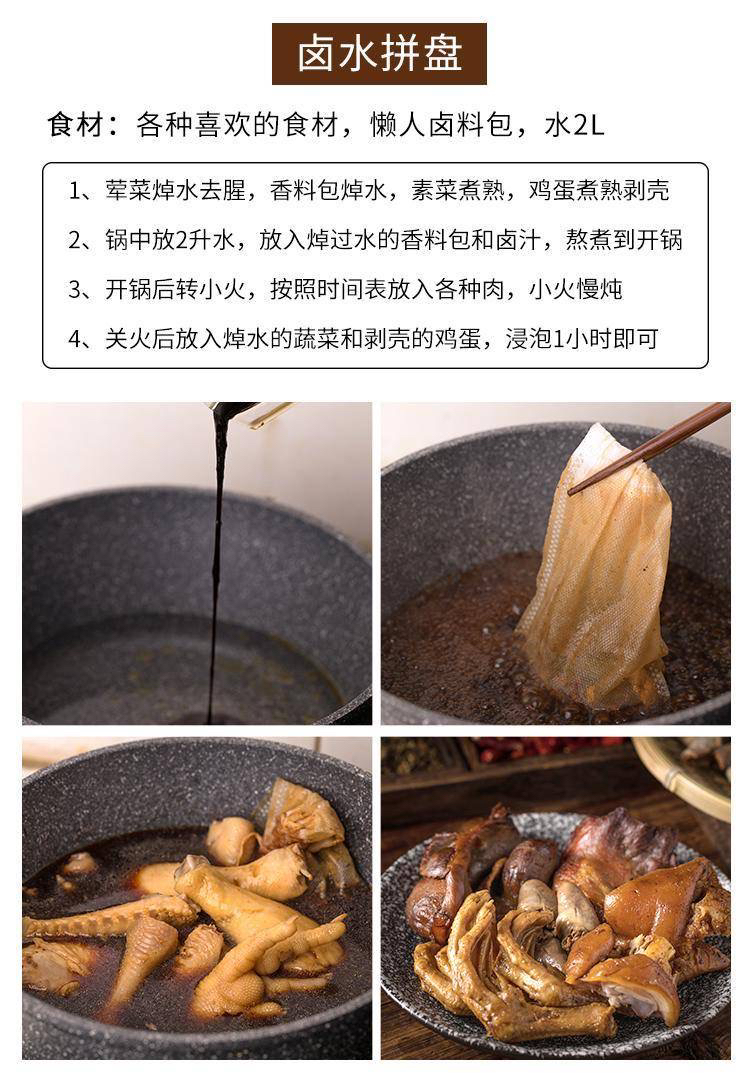 卤水拼盘

食材：各种喜欢的食材，懒人卤料包，水2L

1、荤菜焯水去腥，香料包焯水，素菜煮熟，鸡蛋煮熟剥壳
2、锅中放2升水，放入焯过水的香料包和卤汁，熬煮到开锅
3、开锅后转小火，按照时间表放入各种肉，小火慢炖
4、关火后放入焯水的蔬菜和剥壳的鸡蛋，浸泡1小时即可