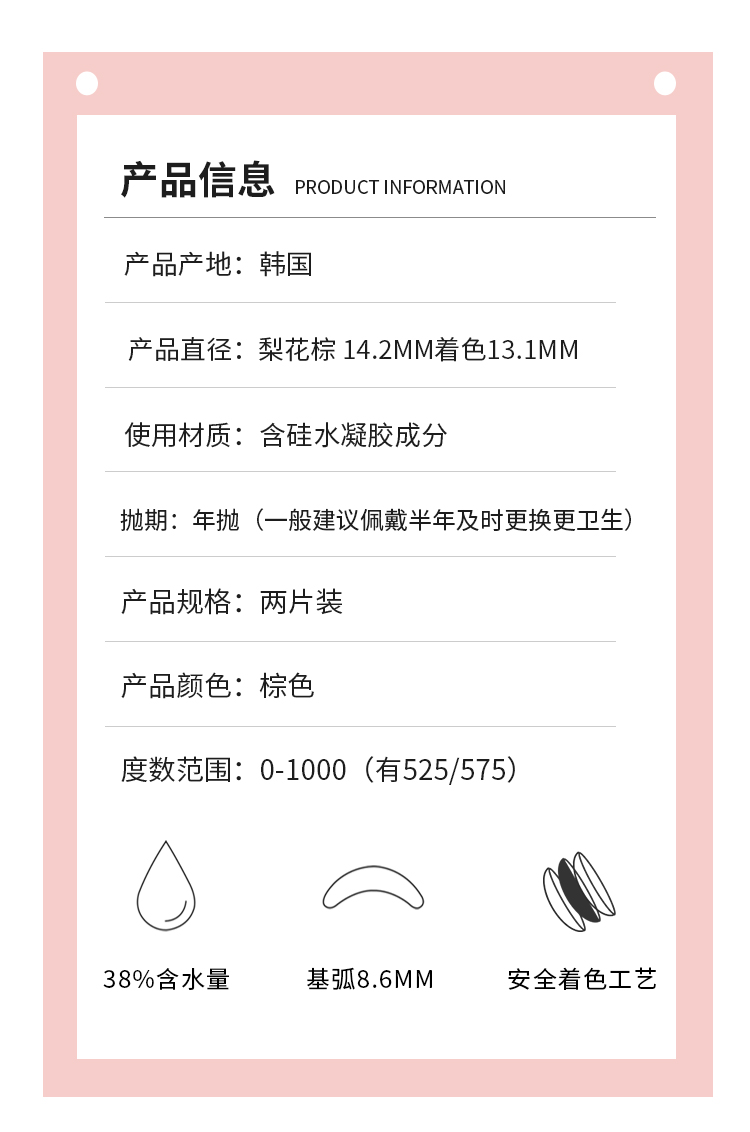 产品信息 PRODUCT INFORMATION

产品产地：韩国

产品直径：梨花棕 14.2MM着色13.1MM

使用材质：含硅水凝胶成分

抛期：年抛（一般建议佩戴半年及时更换更卫生）

产品规格：两片装

产品颜色：棕色

度数范围：0-1000（有525/575）

38%含水量

基弧8.6MM

安全着色工艺