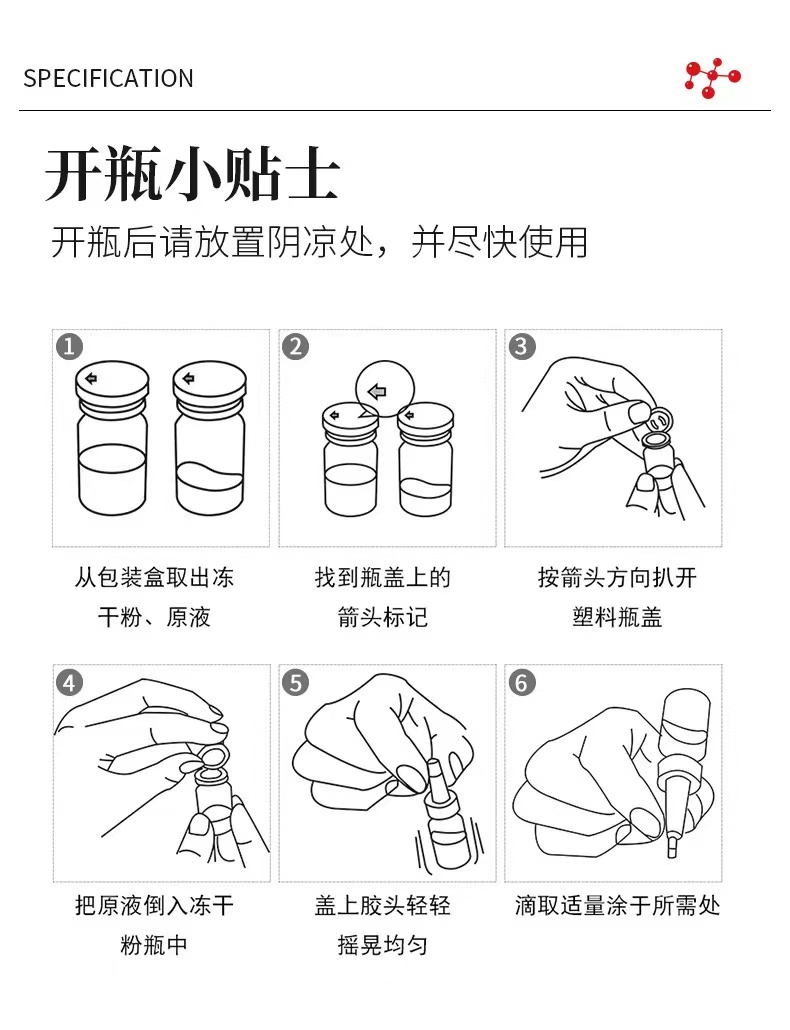 SPECIFICATION

开瓶小贴士

开瓶后请放置阴凉处，并尽快使用

1

从包装盒取出冻干粉、原液

2

找到瓶盖上的箭头标记

3

按箭头方向扒开塑料瓶盖

4

把原液倒入冻干粉瓶中

5

盖上胶头轻轻摇晃均匀

6

滴取适量涂于所需处